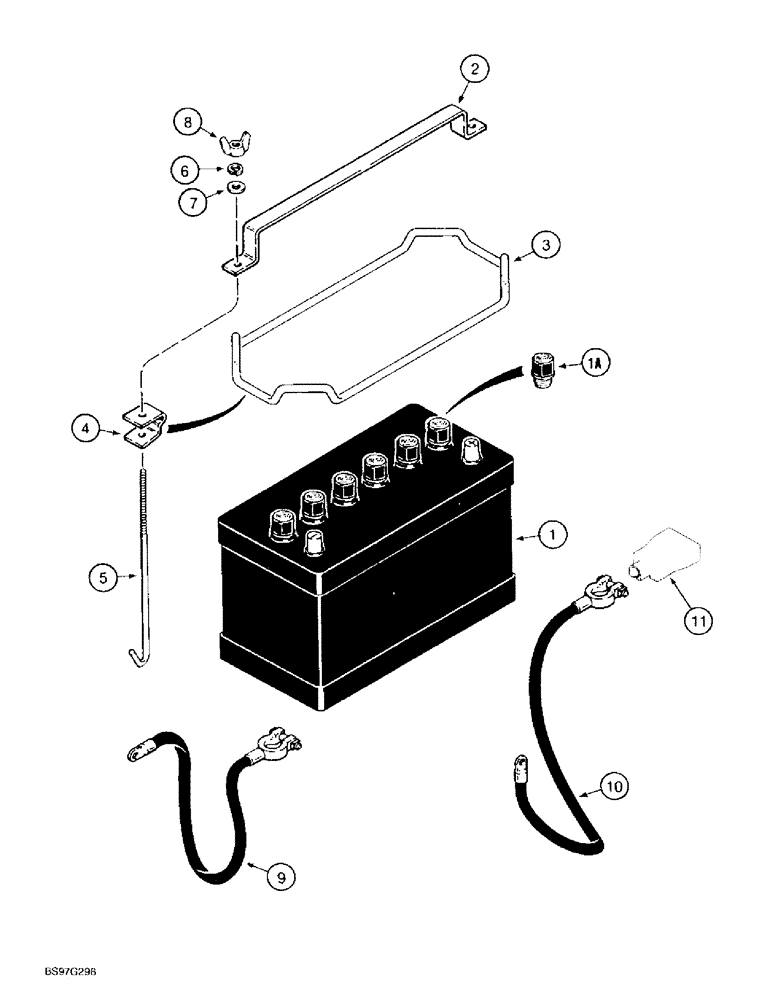 2
8
6
7
3
1A
4
1
5
11
10
9
BS97G296