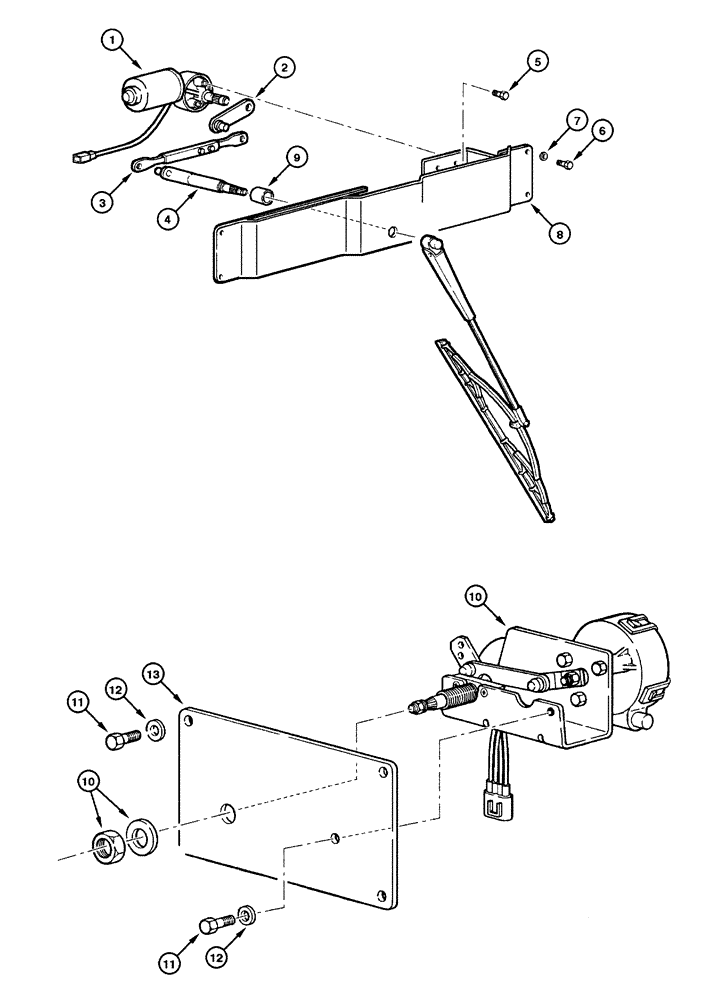 1
2
5
7
6
9
3
4
8
10
13
12
11
10
11
12