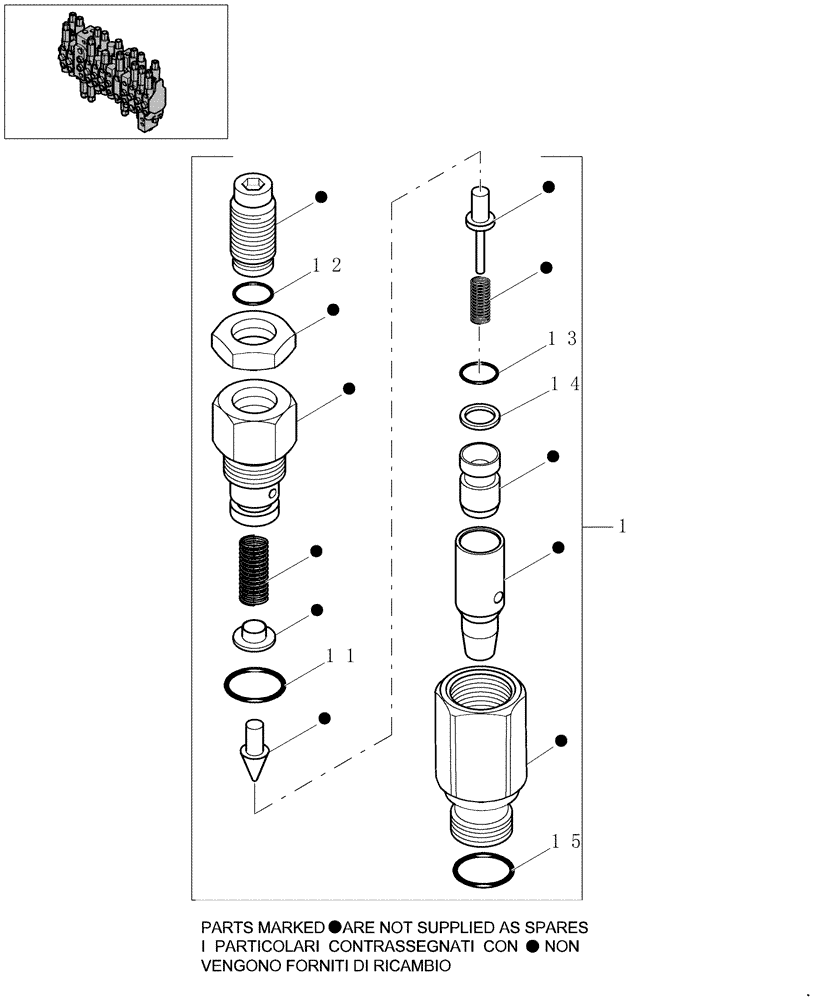 12

13

14

1

11

15

PARTS MARKED ● ARE NOT SUPPLIED AS SPARES
I PARTICOLARI CONTRASSEGNATI CON ● NON VENGONO FORNITI DI RICAMBIO