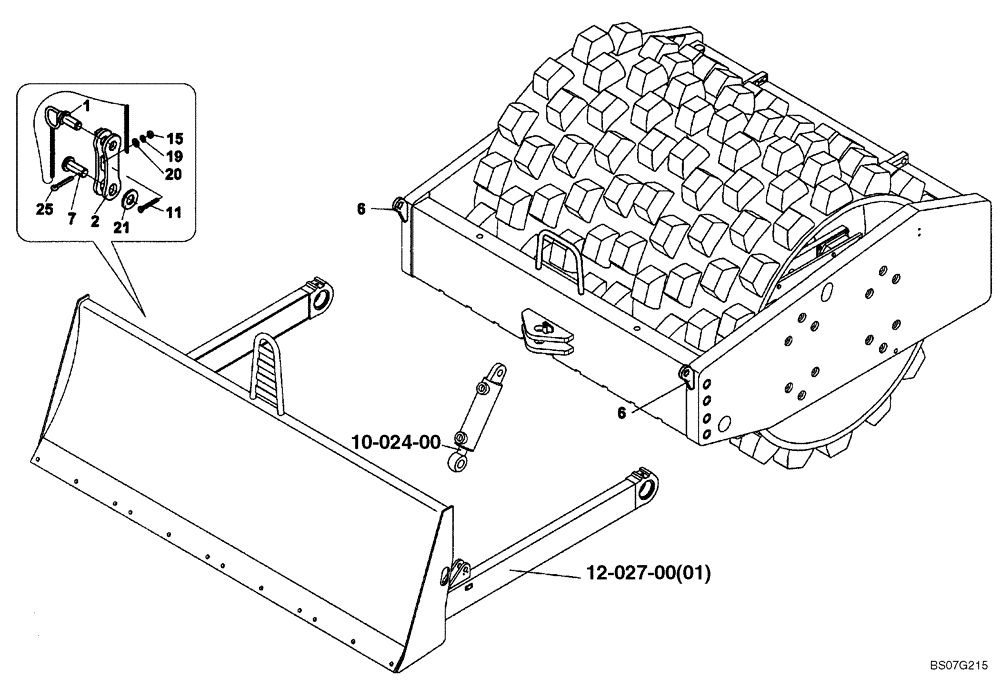 1
15
19
20
25
7
2
21
11
6
6
10-024-00
12-027-00(01)
BS07G215