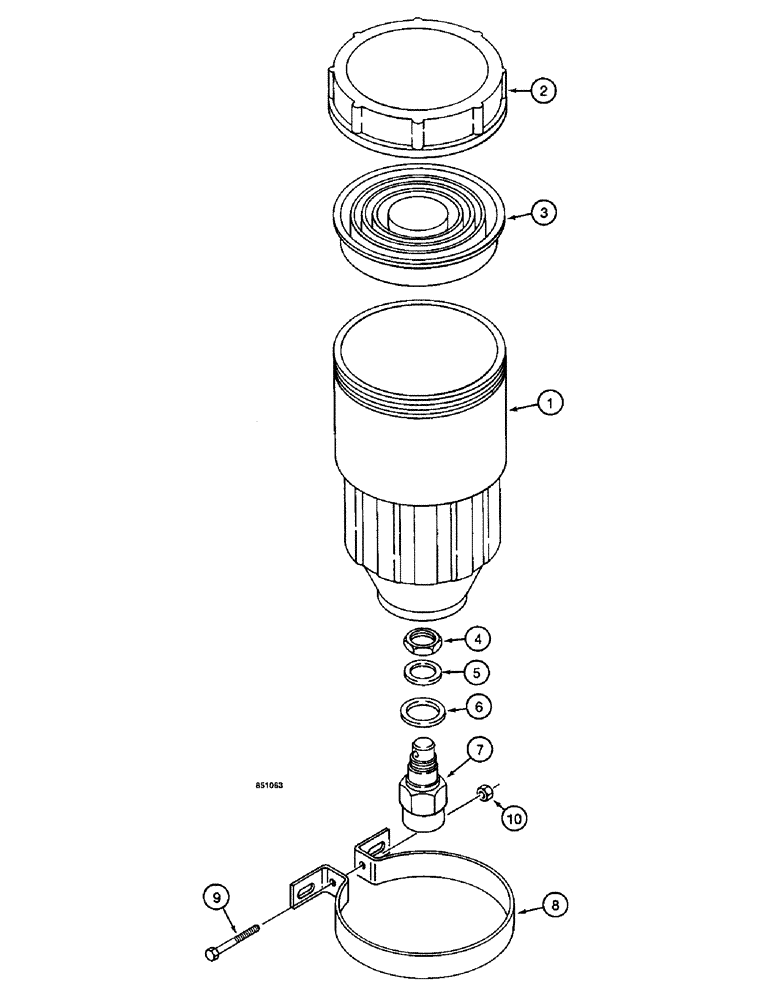 2
3
1
4
5
6
7
851063
10
9
8