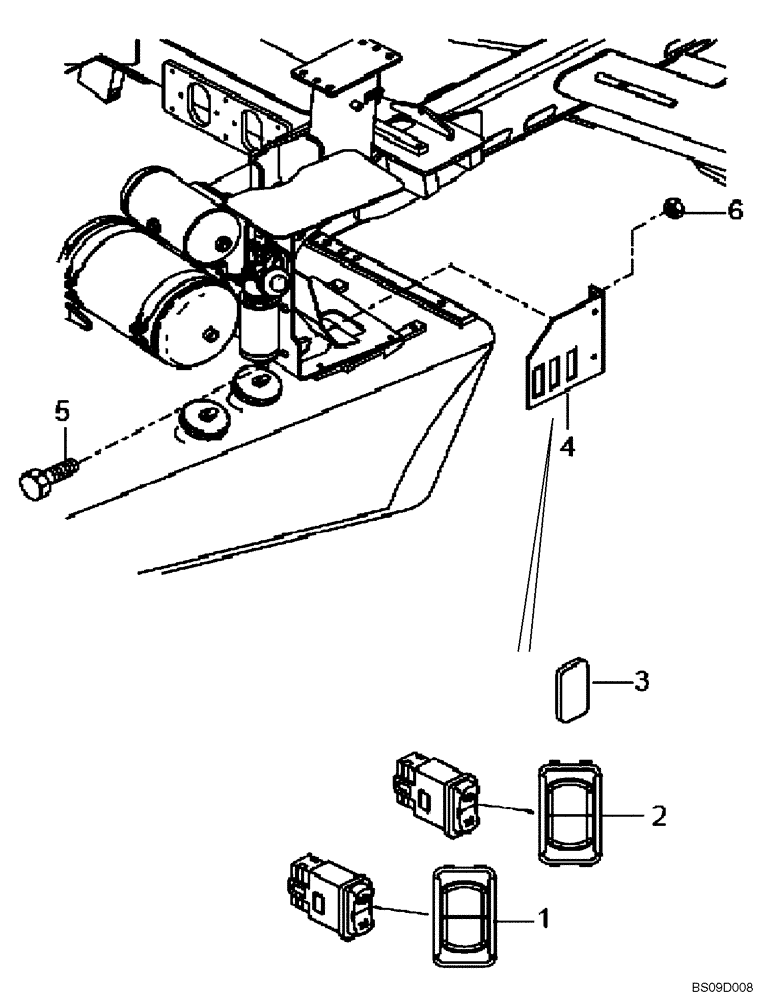 6

5

4

3

2

1

BS09D008