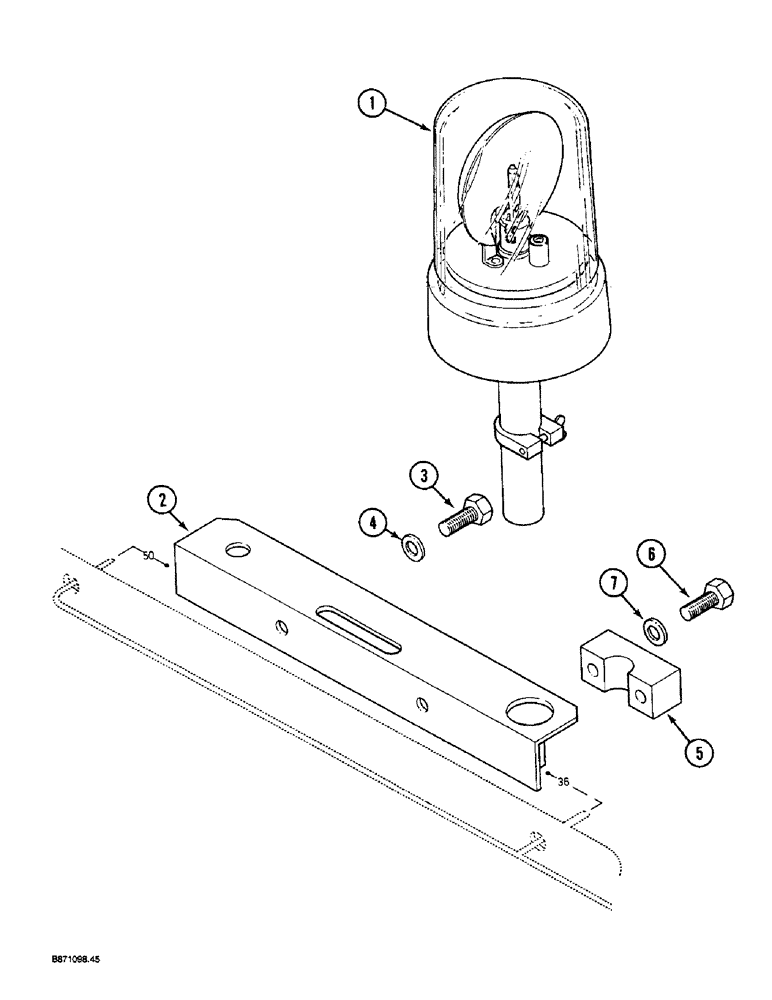 1
2
3
4
50
6
7
5
36
B871098.45