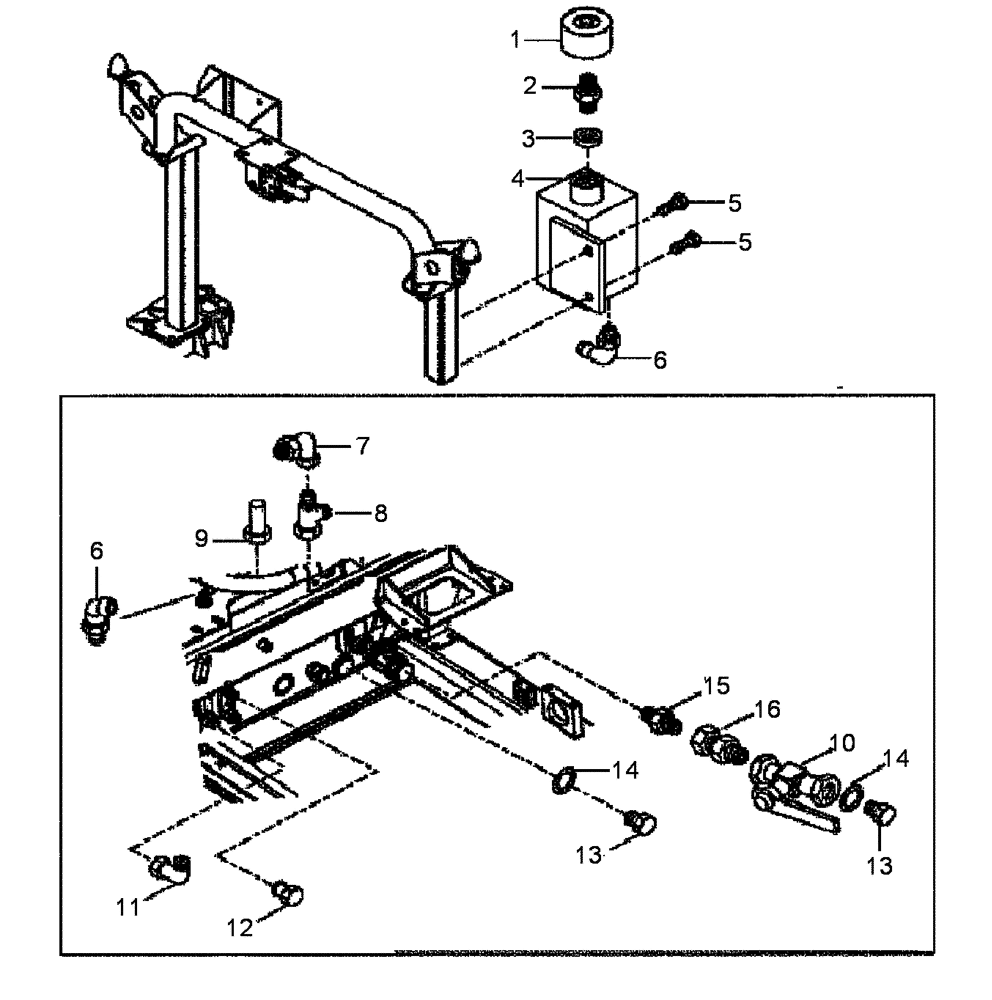 1
2
3
4
5
5
6
7
8
9
6
15
16
10
14
14
13
13
11
12