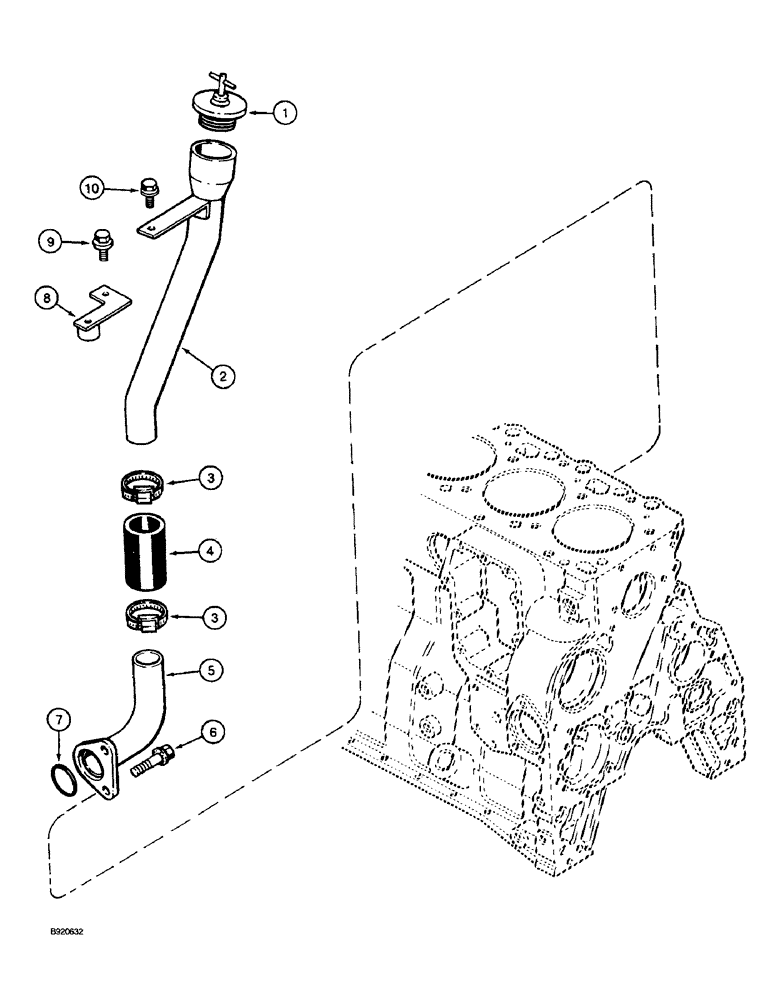 1
10
9
8
2
3
4
3
5
7
6
B920632