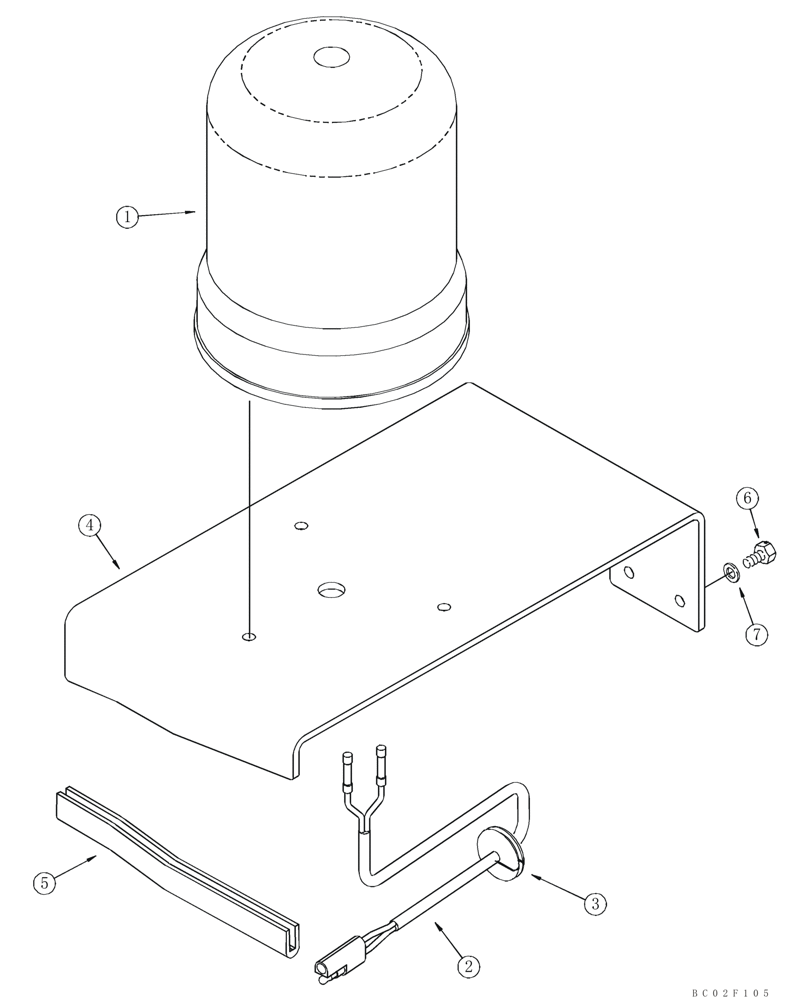 1
4
6
7
5
3
2
BC02F105