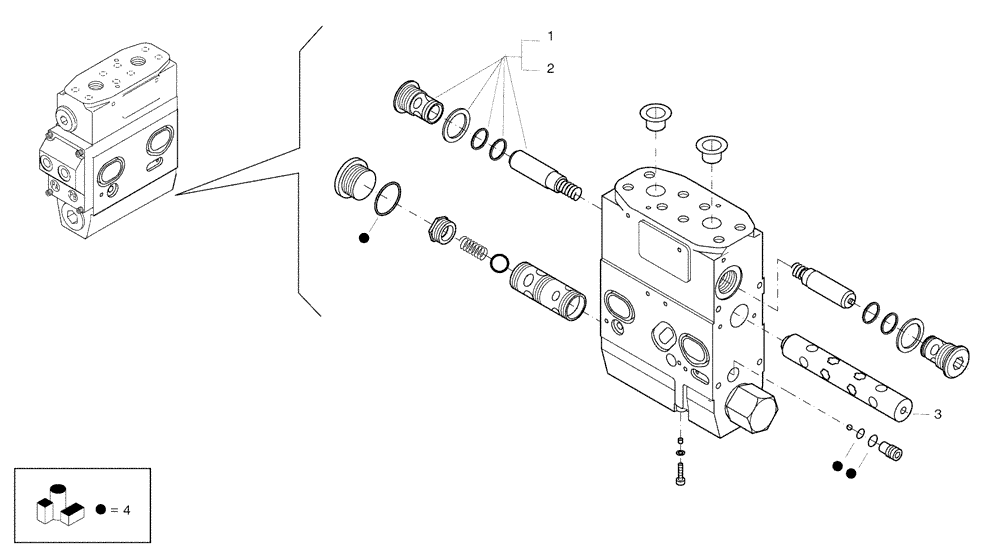 1
2
3
● = 4