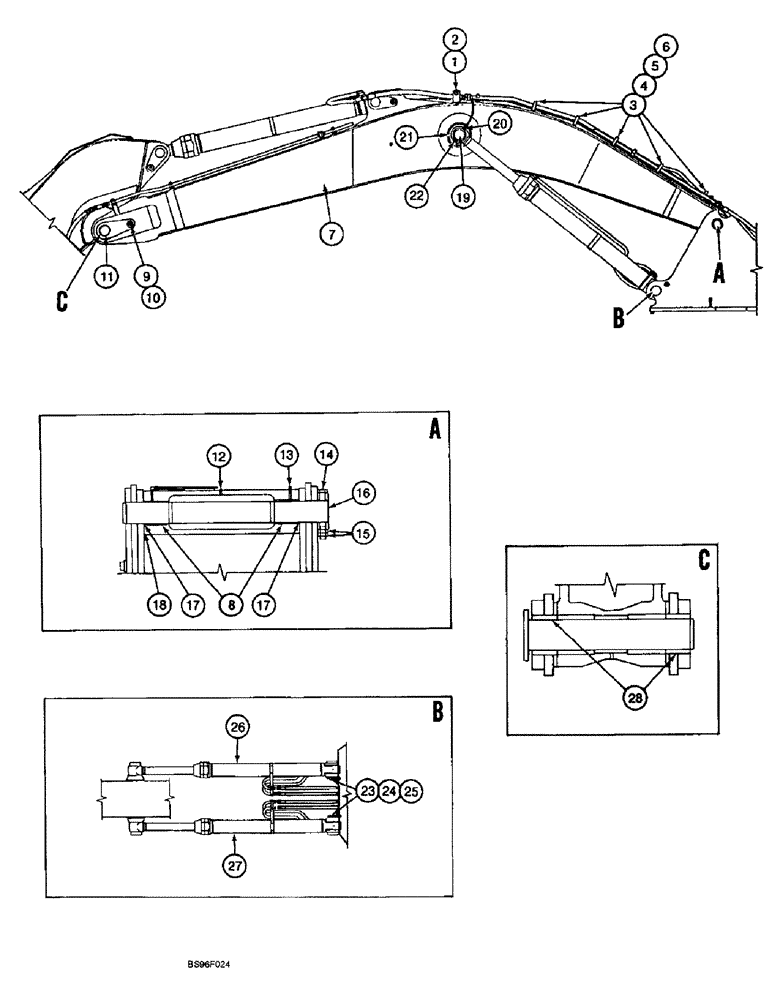 2
1
6
5
4
3
21
20
22
19
7
11
9
10
C
A
B

A
12
13
14
16
15
18
17
8
17

C
28

B
26
23
24
25
27

BS96F024