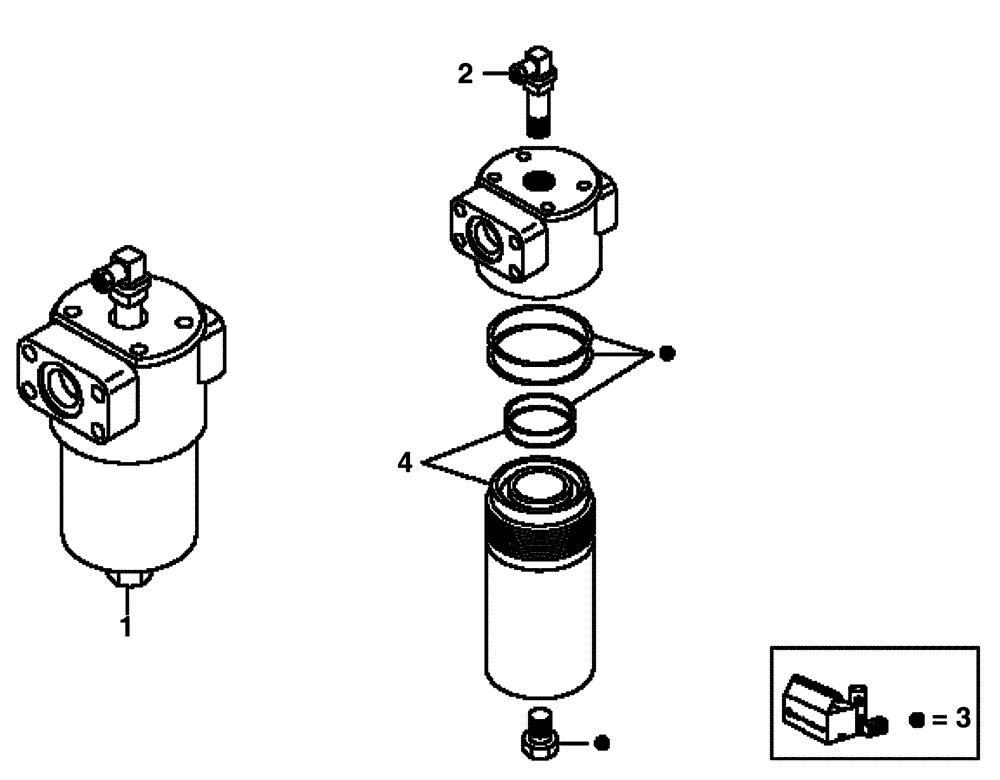 2
4
1
● = 3