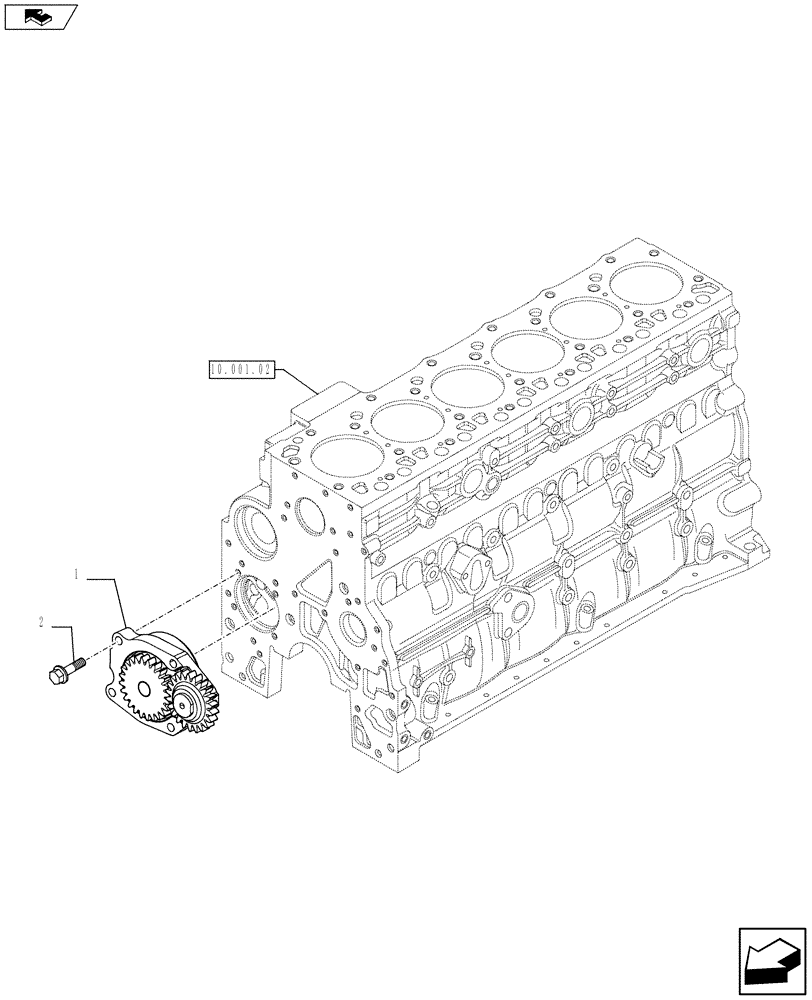 10.001.02

1

2