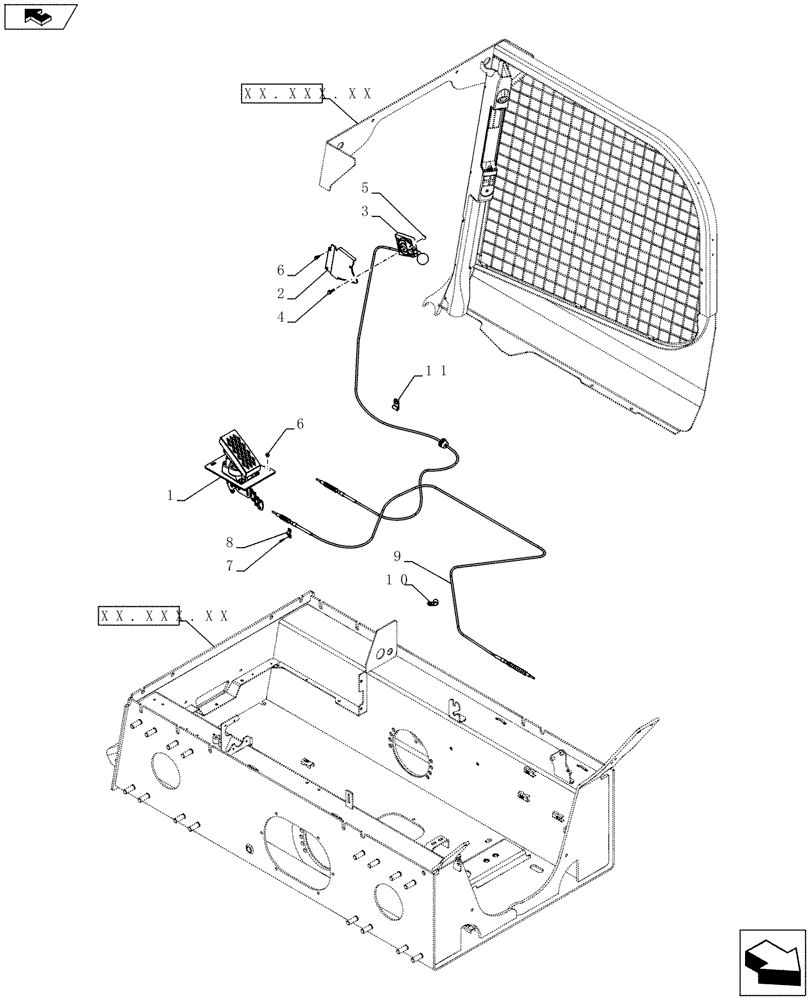 XX.XXX.XX
5
3
6
2
4
11
6
1
8
7
9
10
XX.XXX.XX