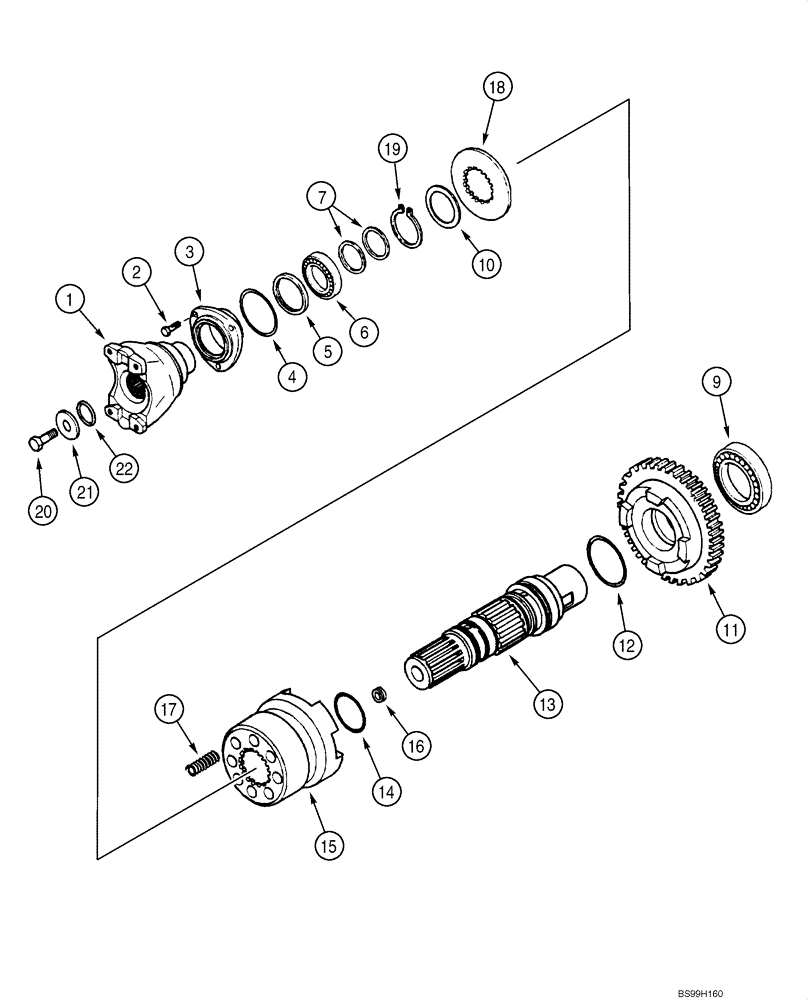 18
19
7
10
2
3
1
6
5
4
22
21
20
9
11
12
13
16
17
14
15
BS99H160