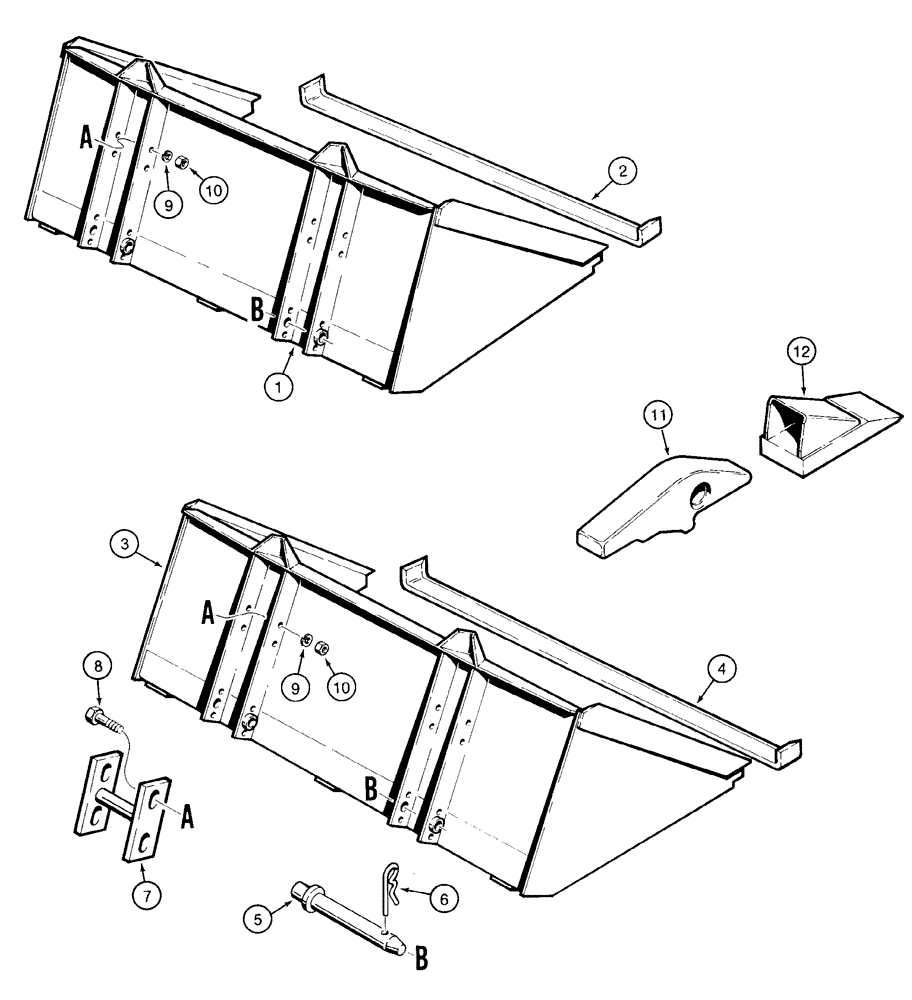 A
9
10
2
B
1
12
11
3
A
9
10
4
8
B
A
7
6
5
B