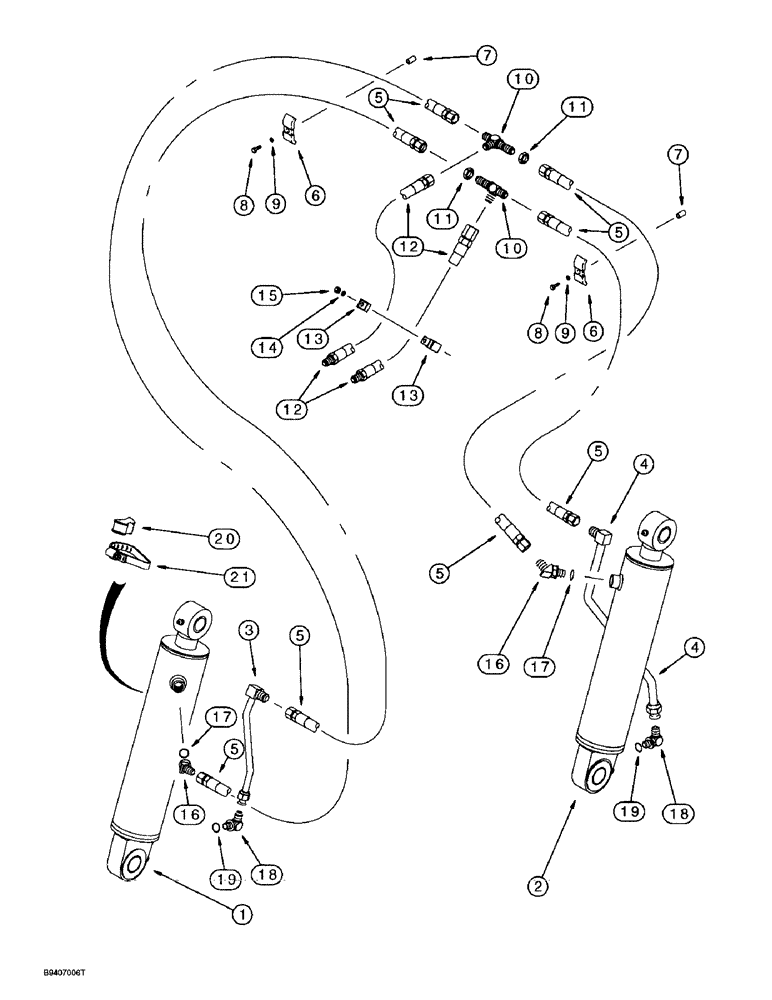 7
5
10
11
8
9
6
7
11
10
5
12
15
14
13
8
9
6
12
13
5
4
20
21
5
16
17
3
5
4
17
5
16
19
18
19
18
2
1
B9407006T