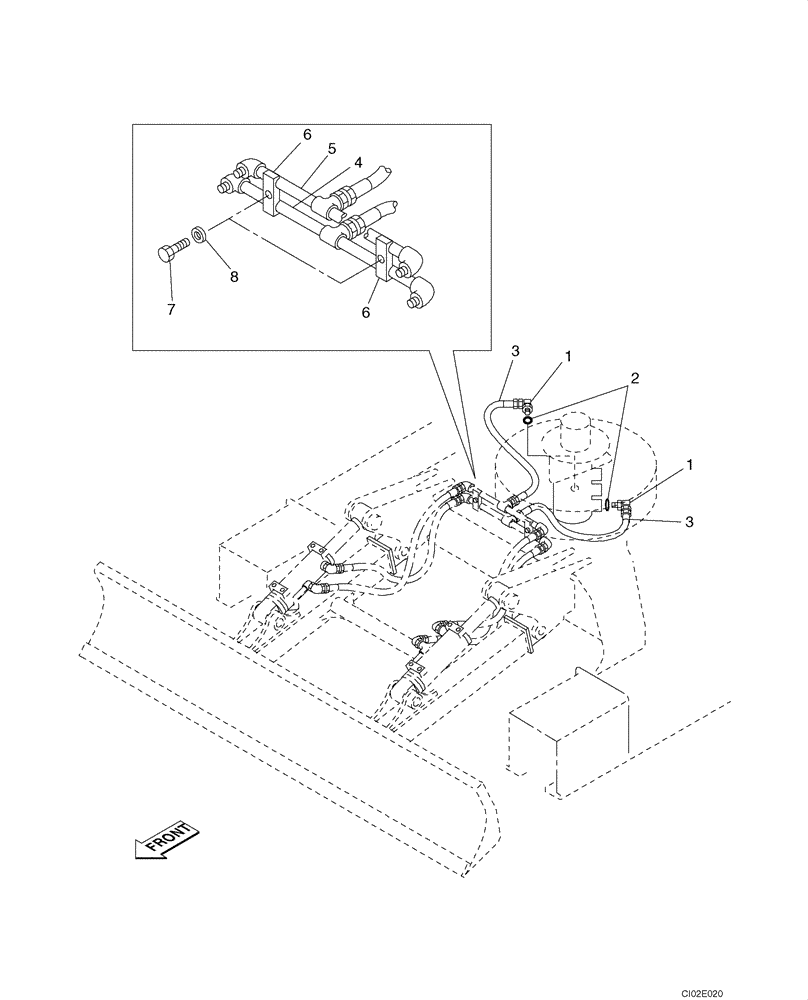 6
5
4
8
7
6
3
1
2
1
3
FRONT
CI02E020