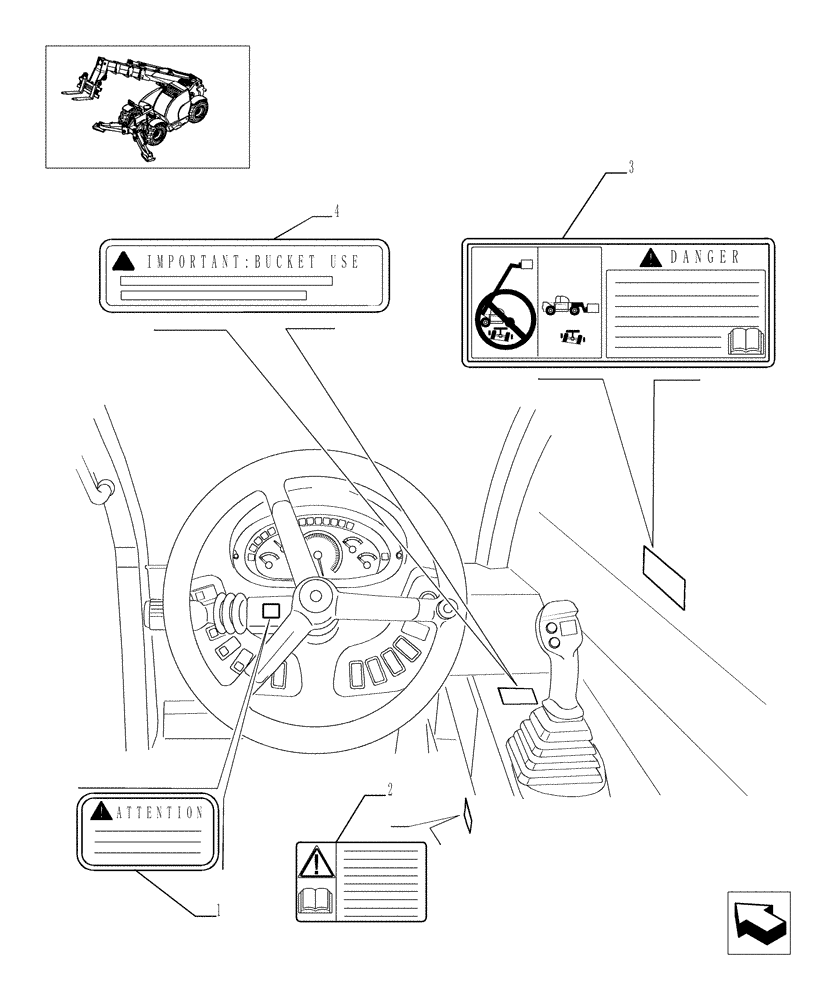 4

IMPORTANT:BUCKET USE

3

DANGER

ATTENTION

1

2