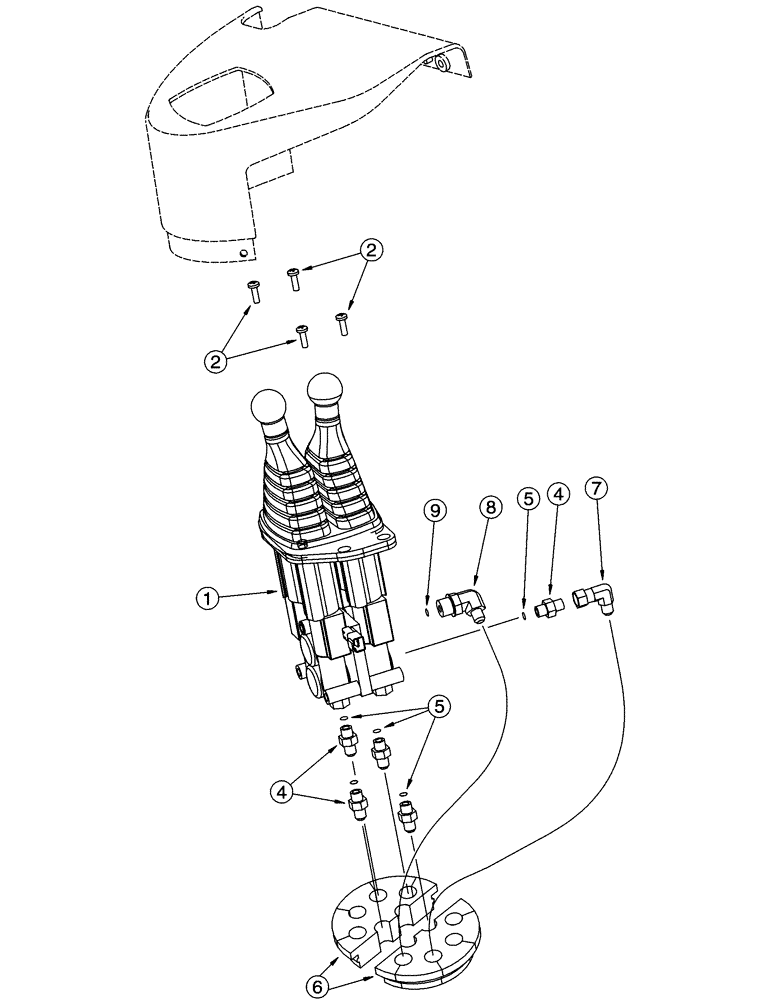 2
2
9
8
5
4
7
1
5
4
6