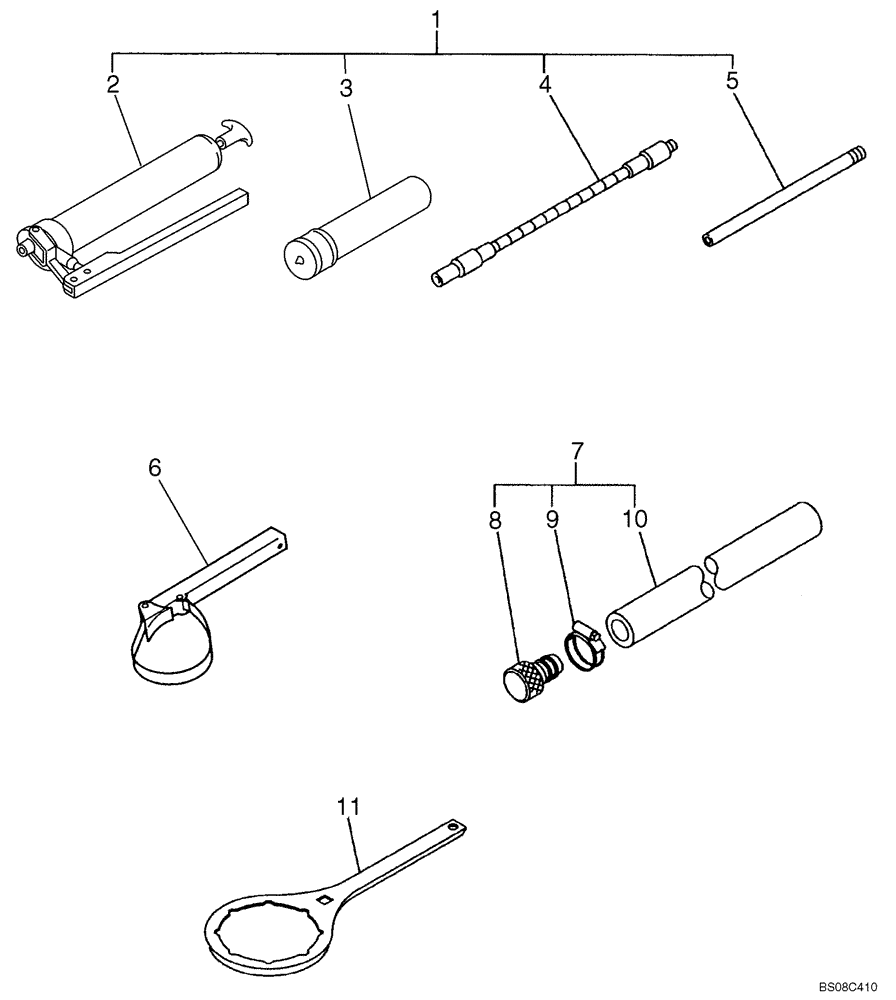 1
2
3
4
5
6
7
8
9
10
11
BS08C410