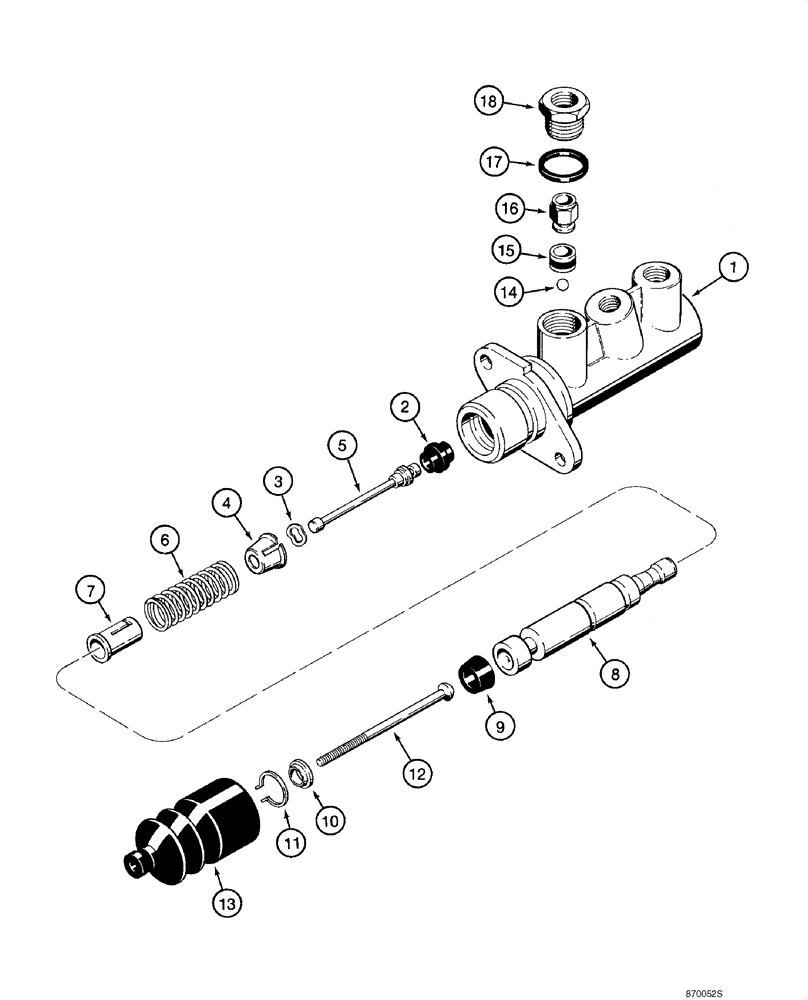 18
17
16
15
14
1
2
5
3
4
6
7
8
9
12
10
11
13
870052S