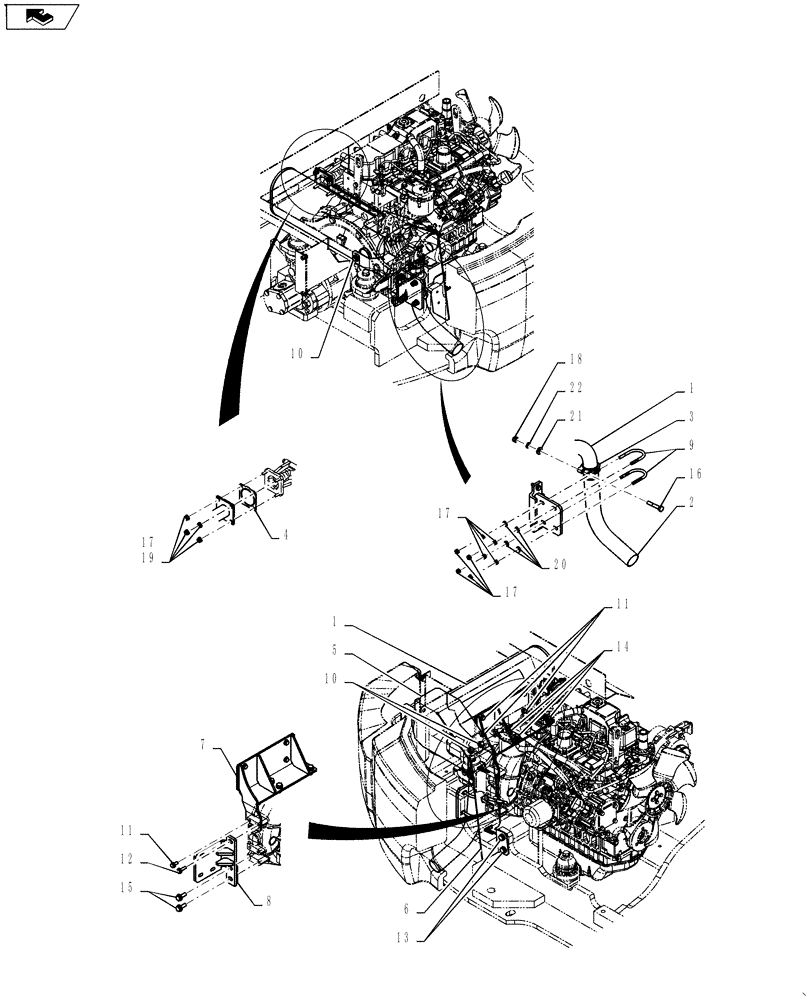 10
18
22
21
1
3
9
16
2
17
19
4
17
20
17
1
5
10
11
14
7
11
12
15
8
6
13