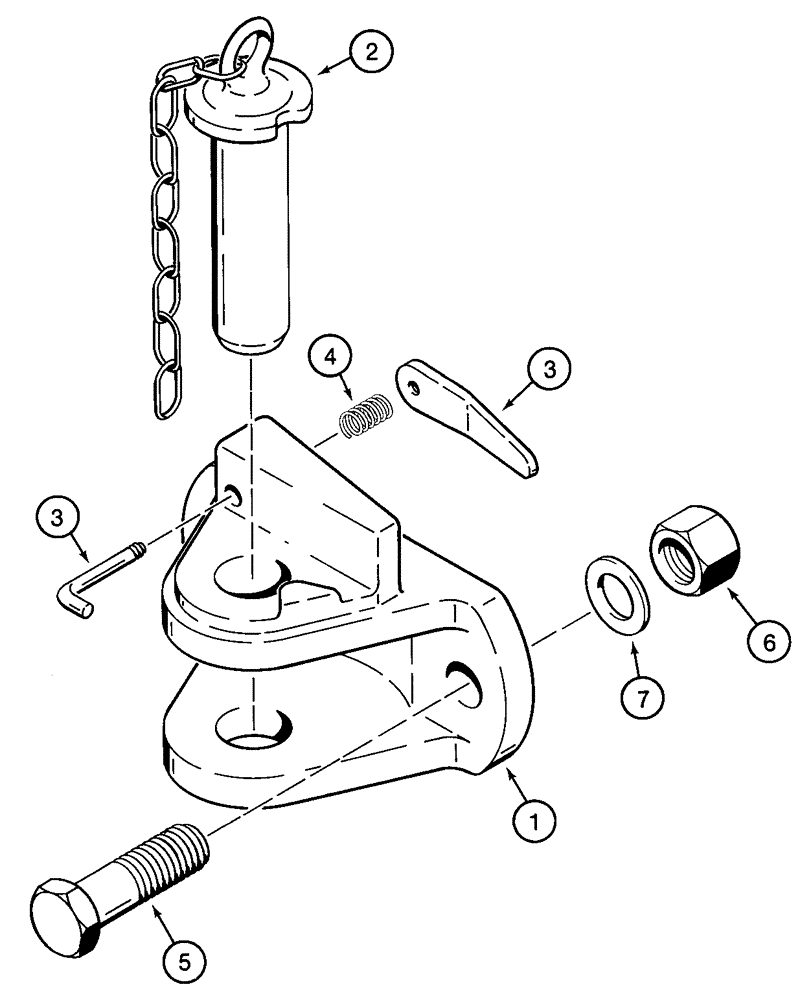 2
4
3
3
6
7
1
5