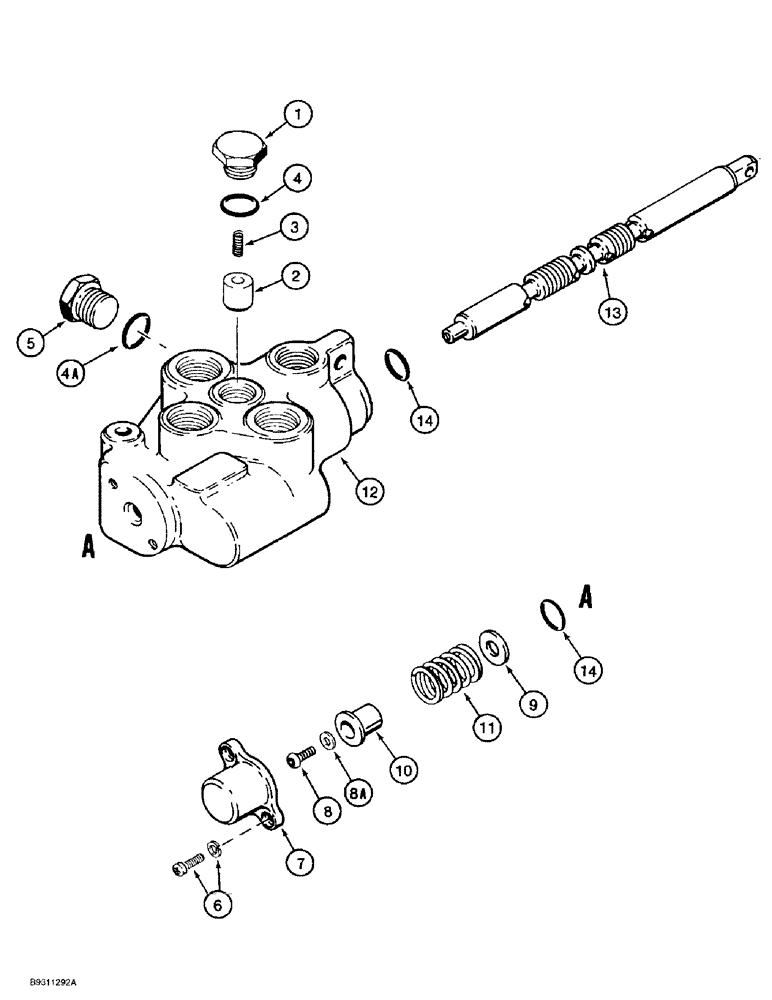 1
4
3
2
5
4A
13
14
12
A
A
14
9
11
10
8A
8
7
6
B9311292A