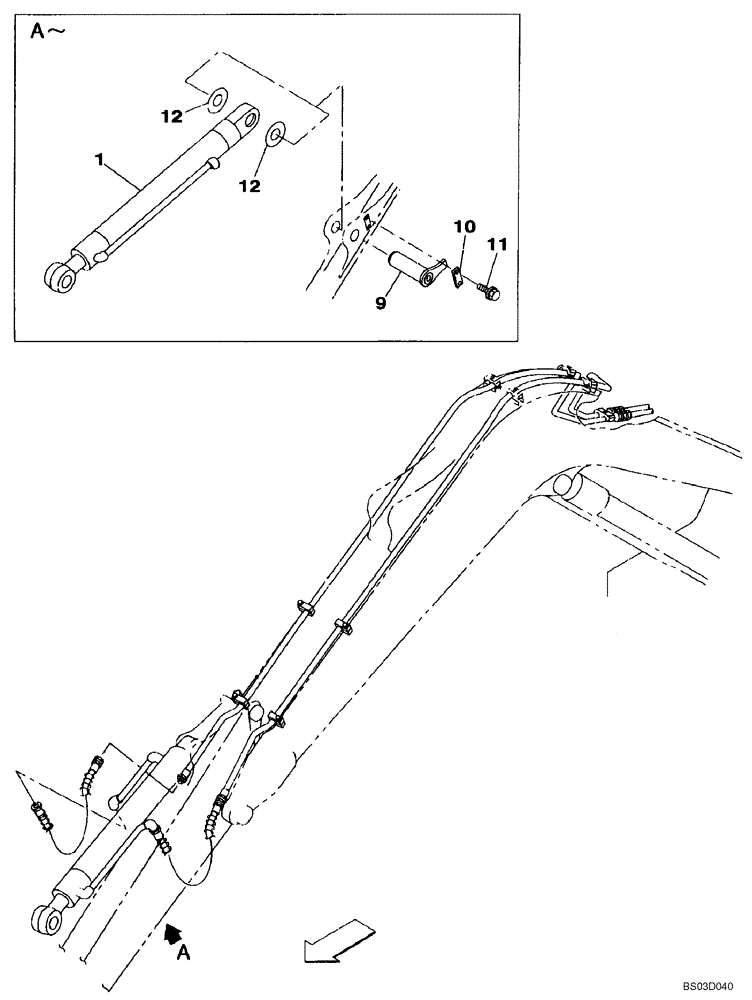 A~

12

1

12

10

11

9

A

BS03D040