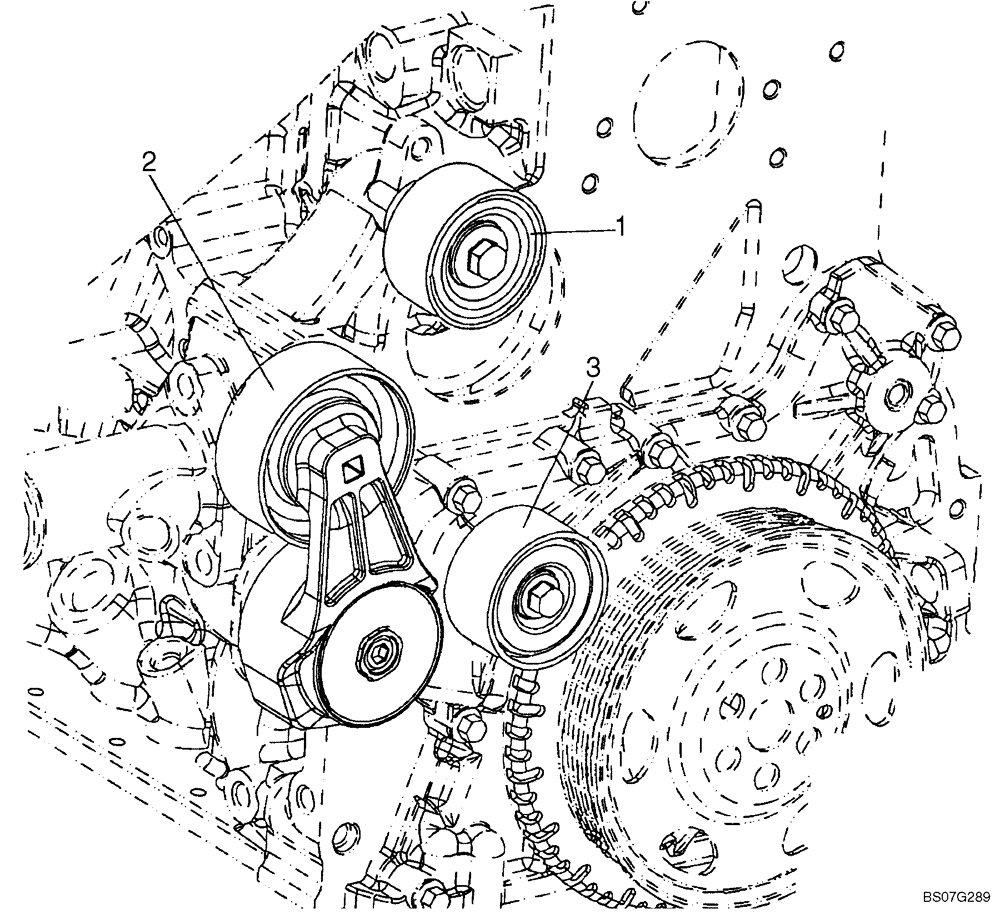 2
1
3
BS07G289