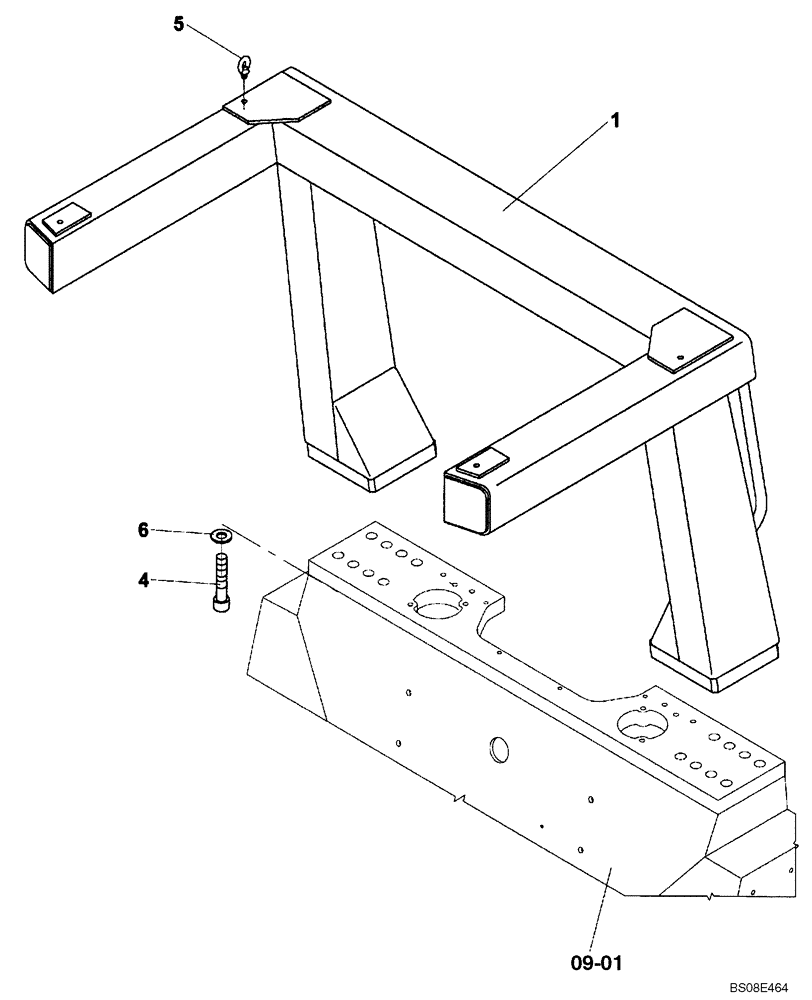 5
1
6
4
09-01
BS08E464