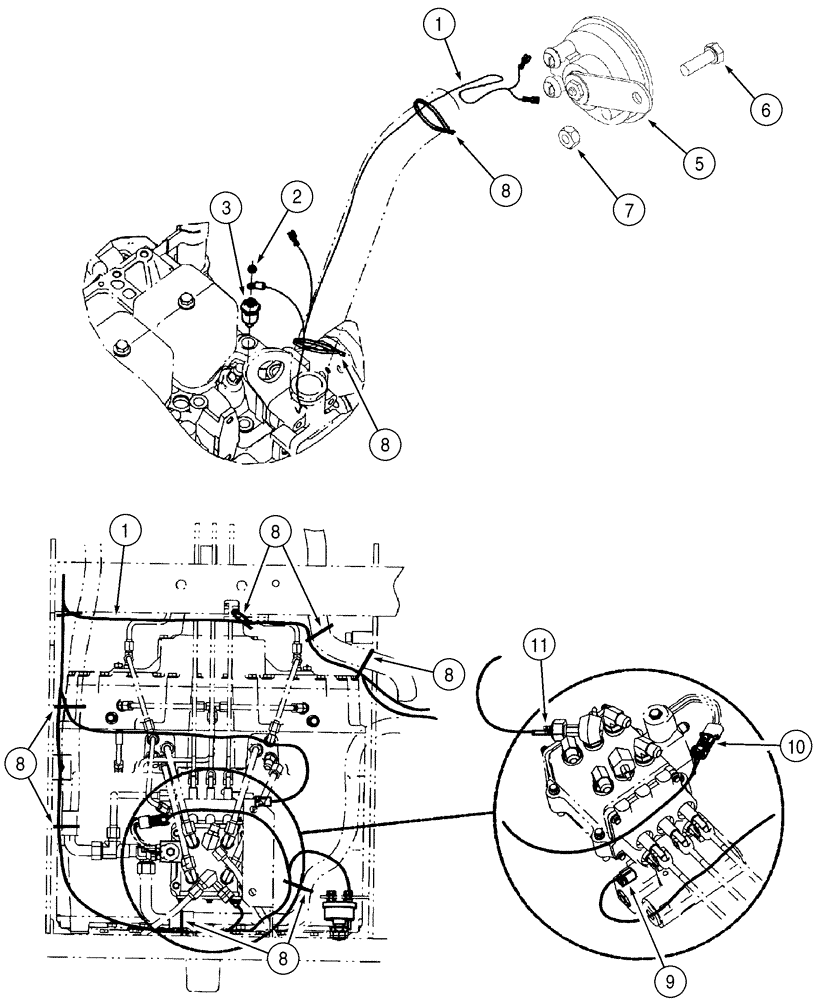 1
6
5
8
7
3
2
8
1
8
8
11
10
8
8
9