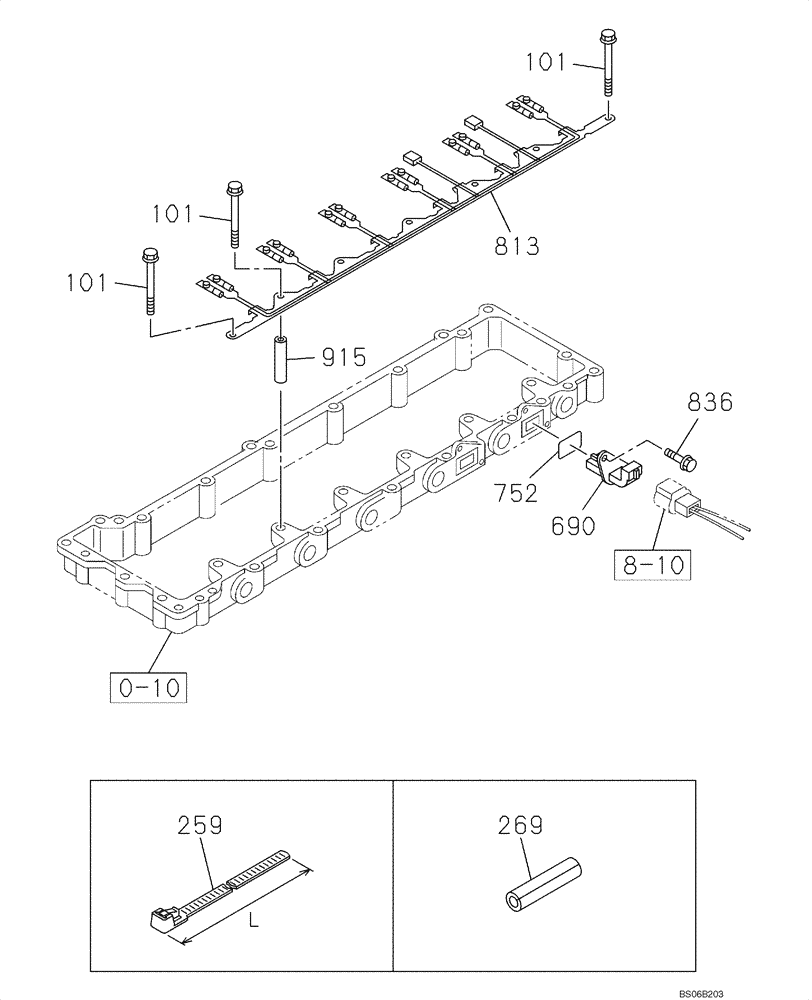 101
101
101
813
915
836
752
690
8-10
0-10
259
L
269
BS06B203