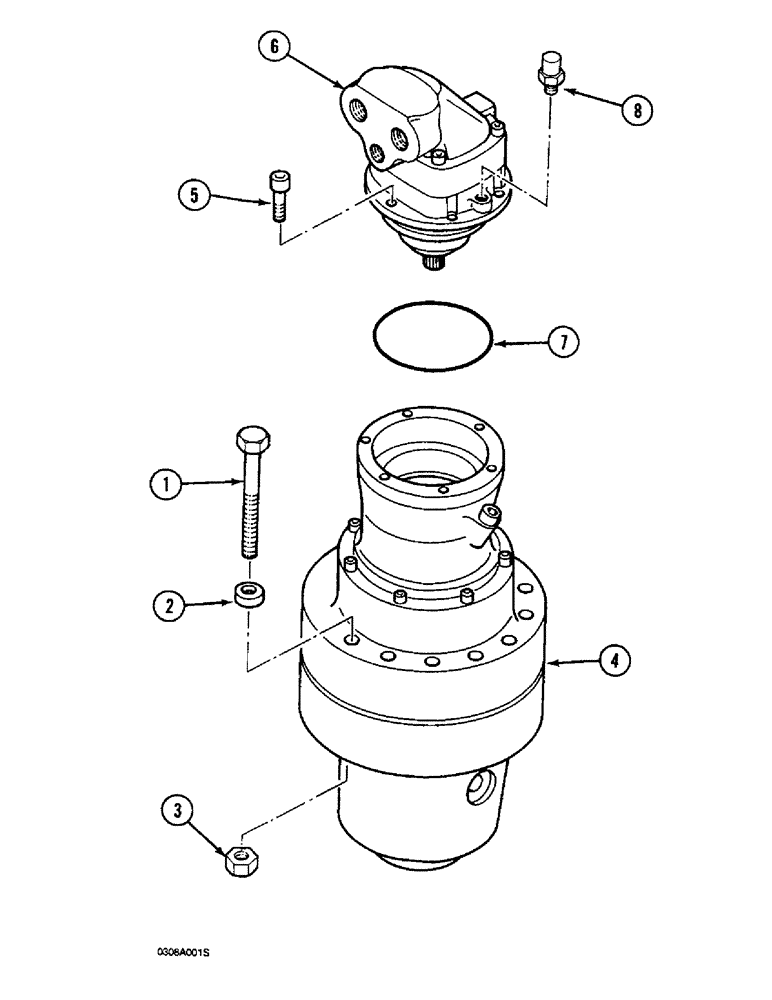 6
8
5
7
1
2
4
3
0306A001S