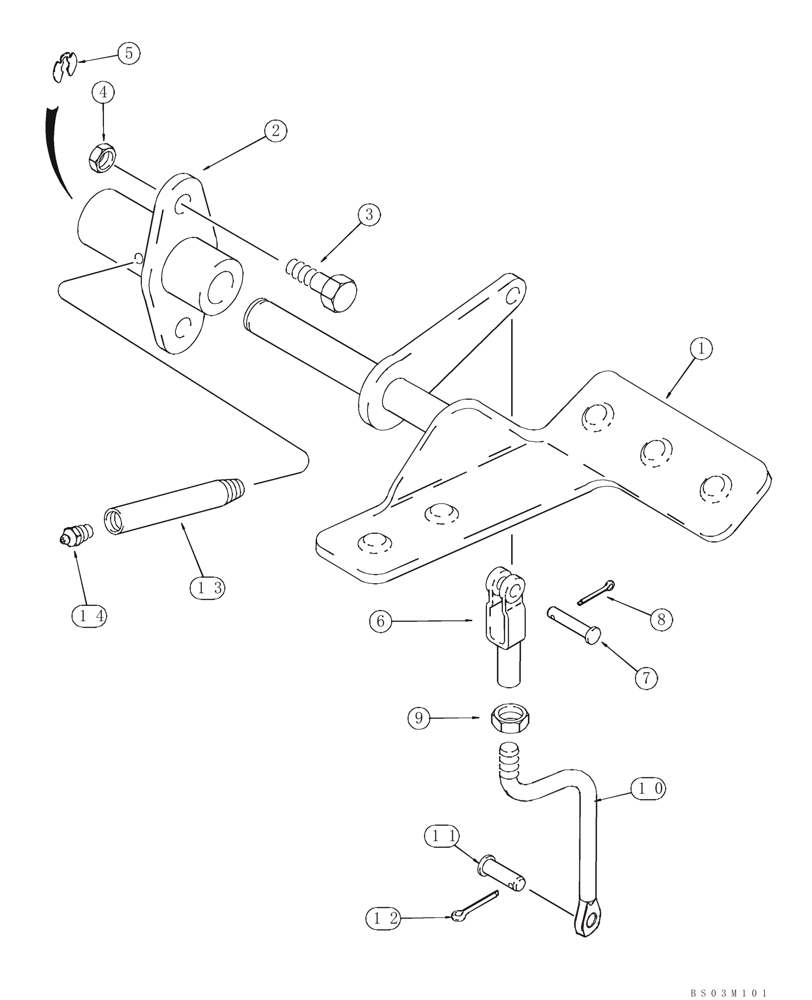 5
4
2
3
1
13
14
6
8
7
9
10
11
12
BS03M101