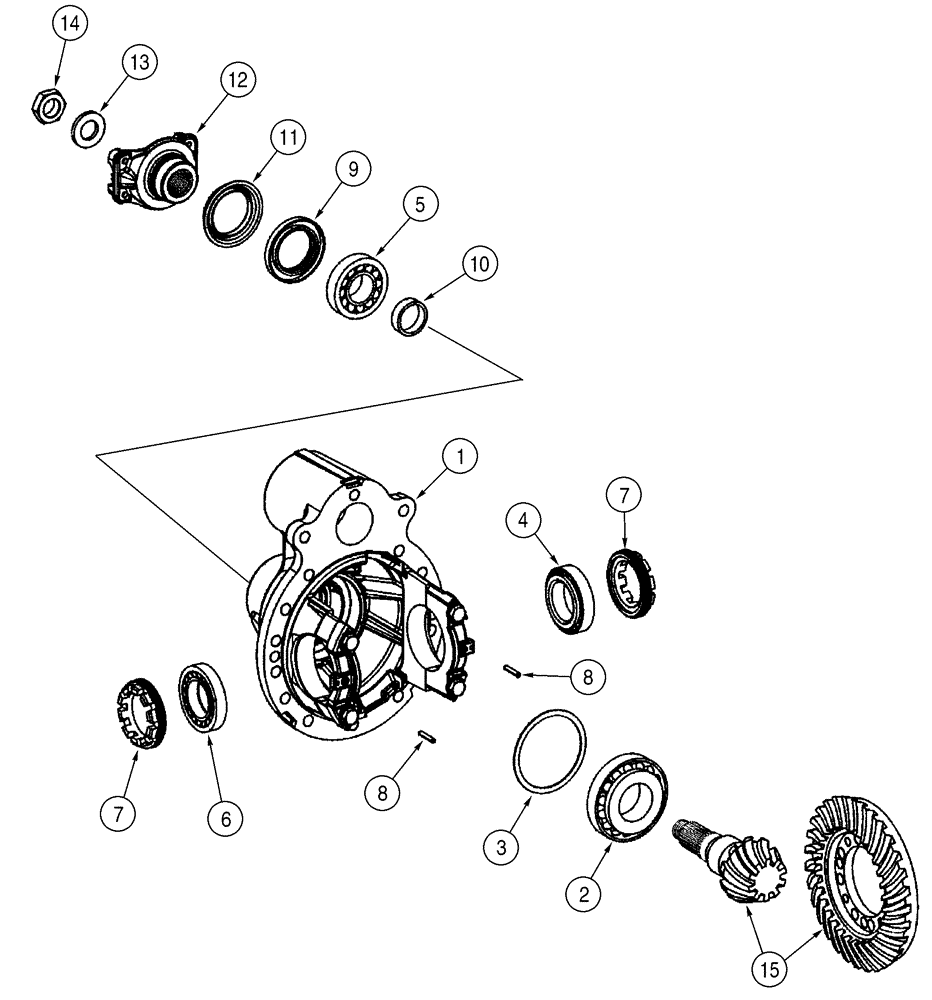 14
13
12
11
9
5
10
1
4
7
8
7
6
8
3
2
15