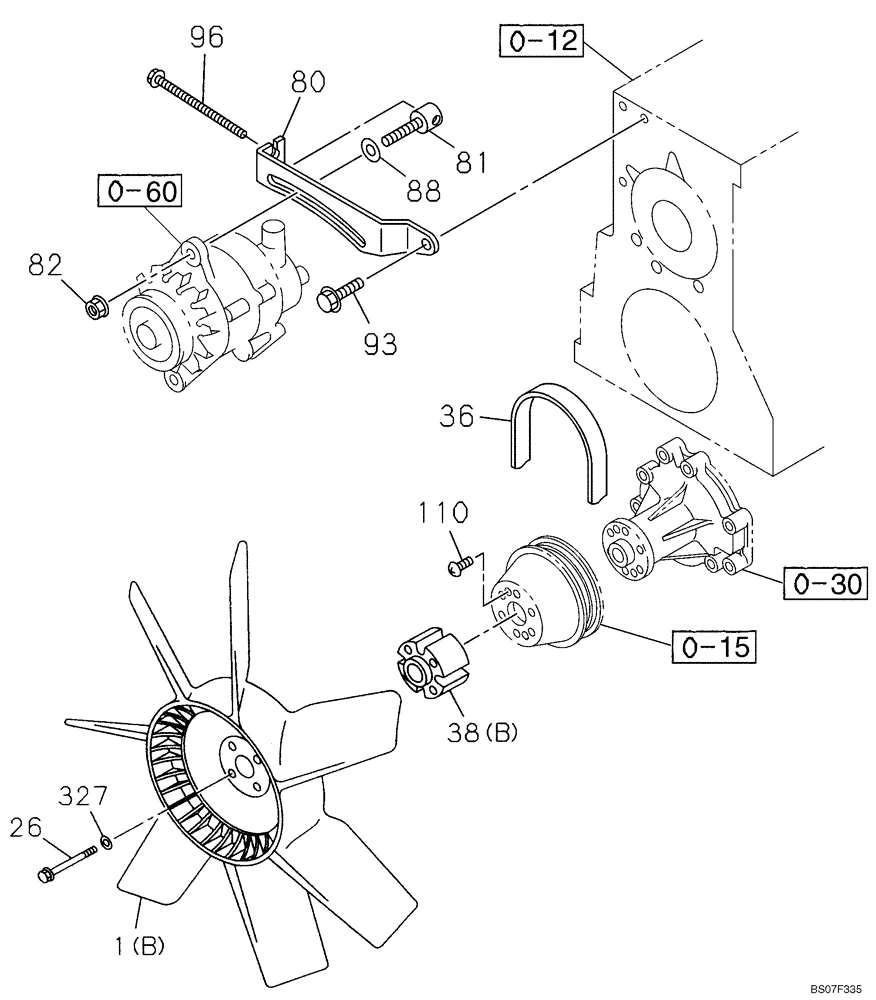 96
80
0-12
81
88
0-60
82
93
36
110
0-30
0-15
38(B)
327
26
1(B)
BS07F335