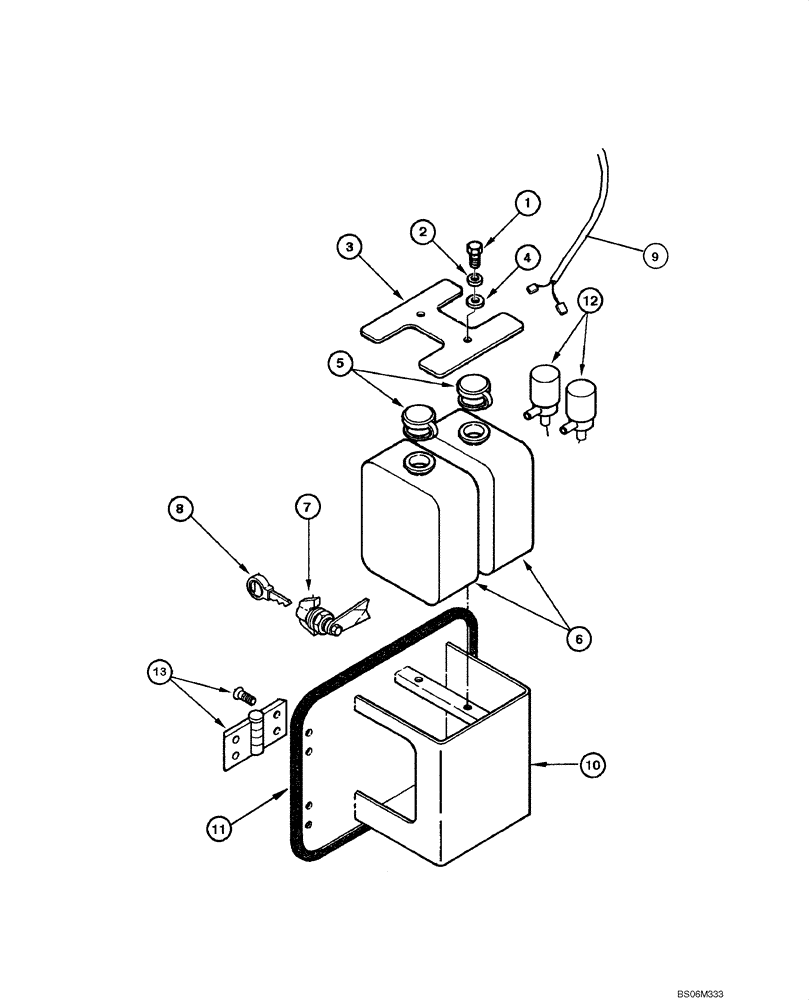 1
2
3
4
9
12
5
8
7
6
13
10
11
BS06M333