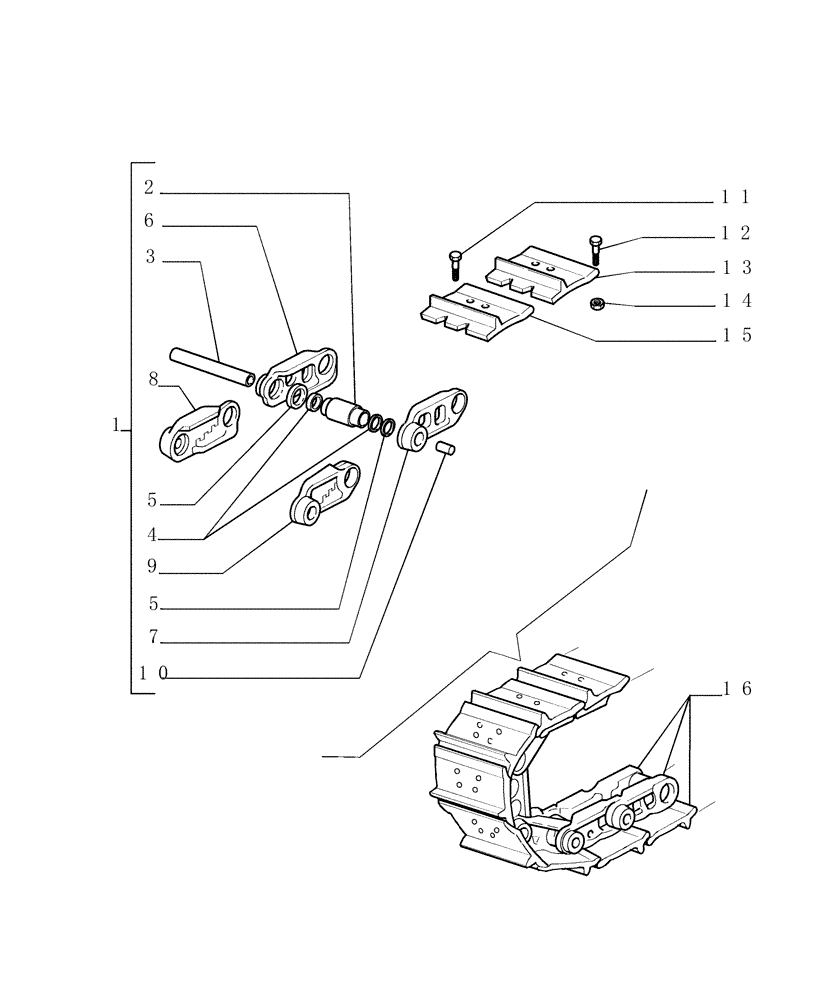 2
6
3
8
1
5
4
9
5
7
10
11
12
13
14
15
16