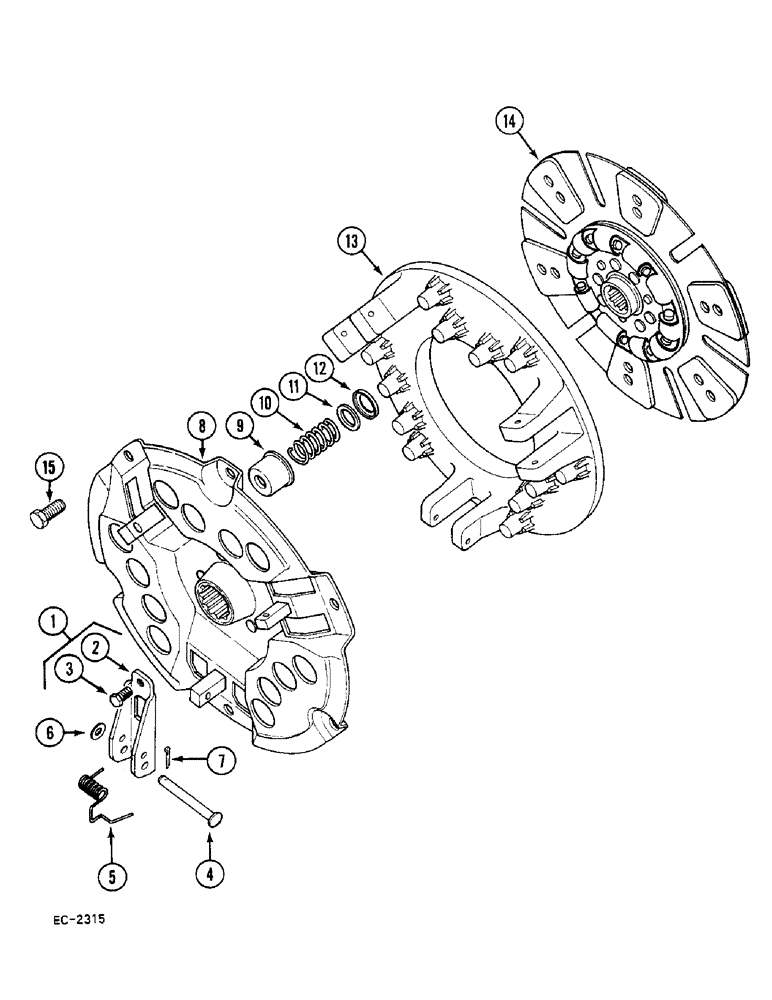 14
13
12
11
10
9
8
15
1
2
3
6
7
5
4
EC-2315