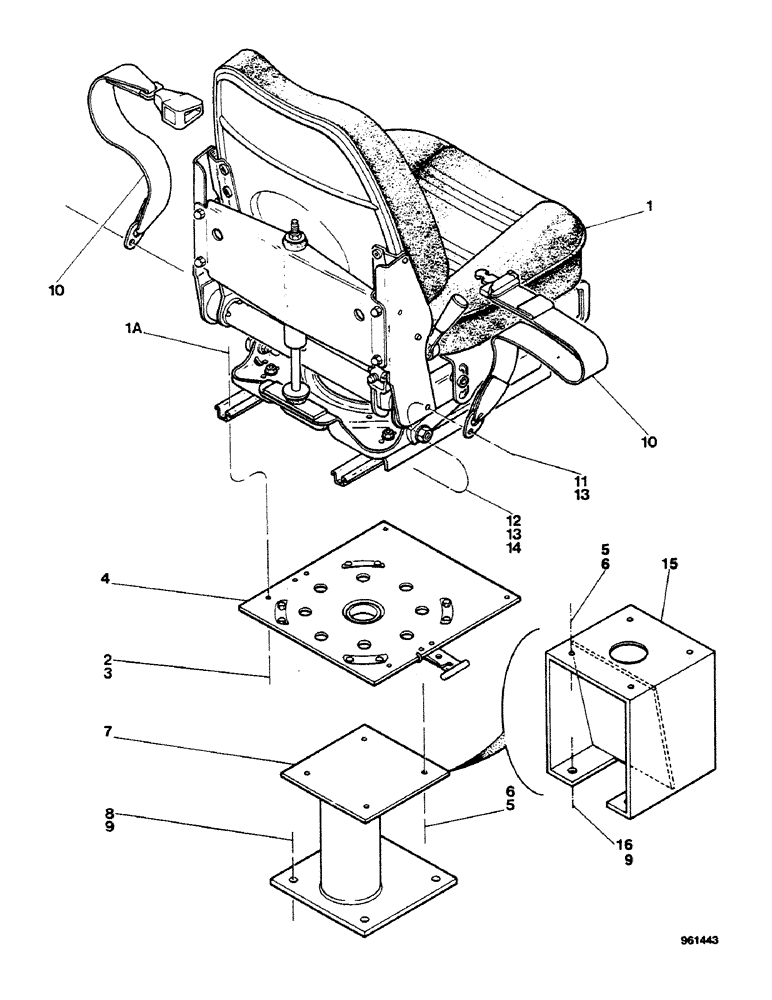 1

10

1A

10

11
13

12
13
14

4

5
6

15

2
3

7

6
5

8
9

16
9

961443