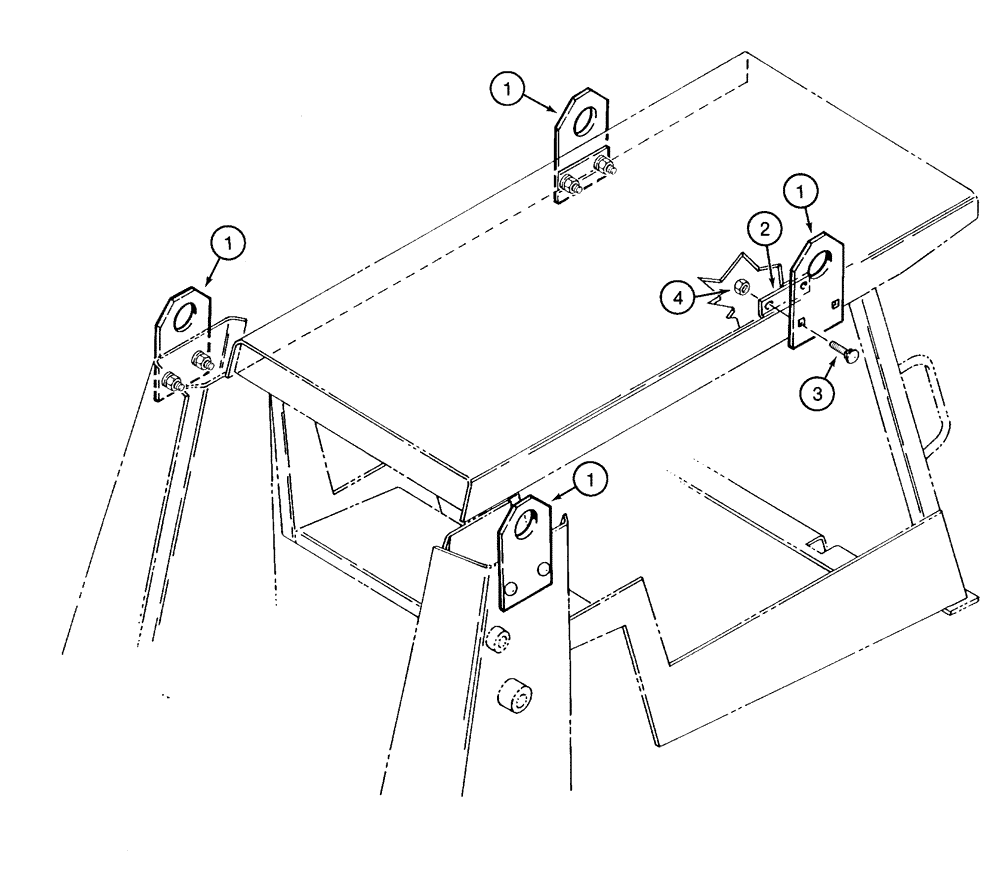 1
1
2
1
4
3
1