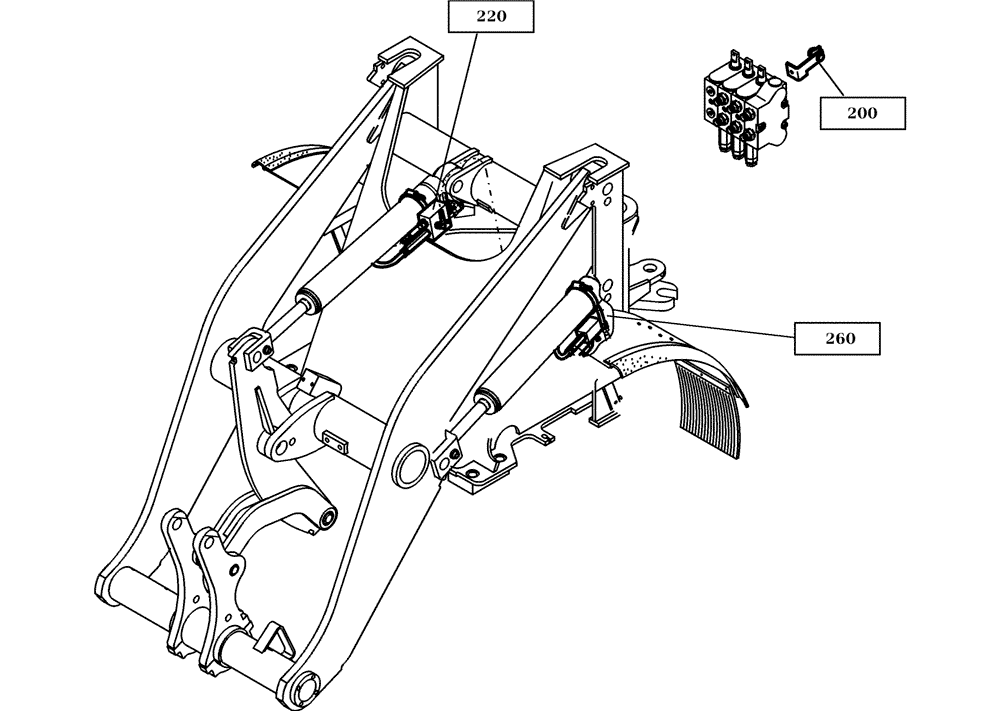 220

200

260