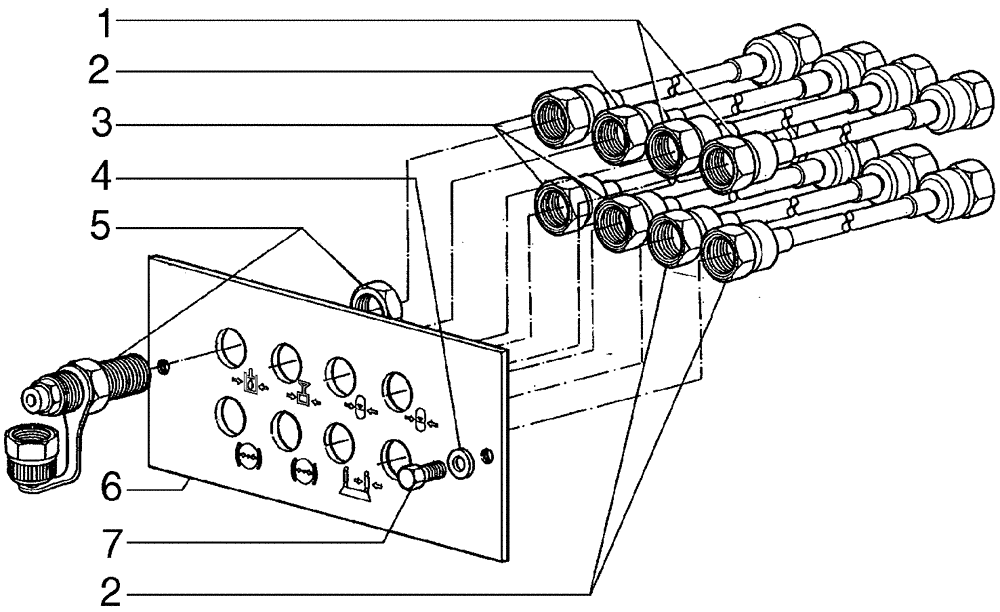 1
2
3
4
5
6
7
2