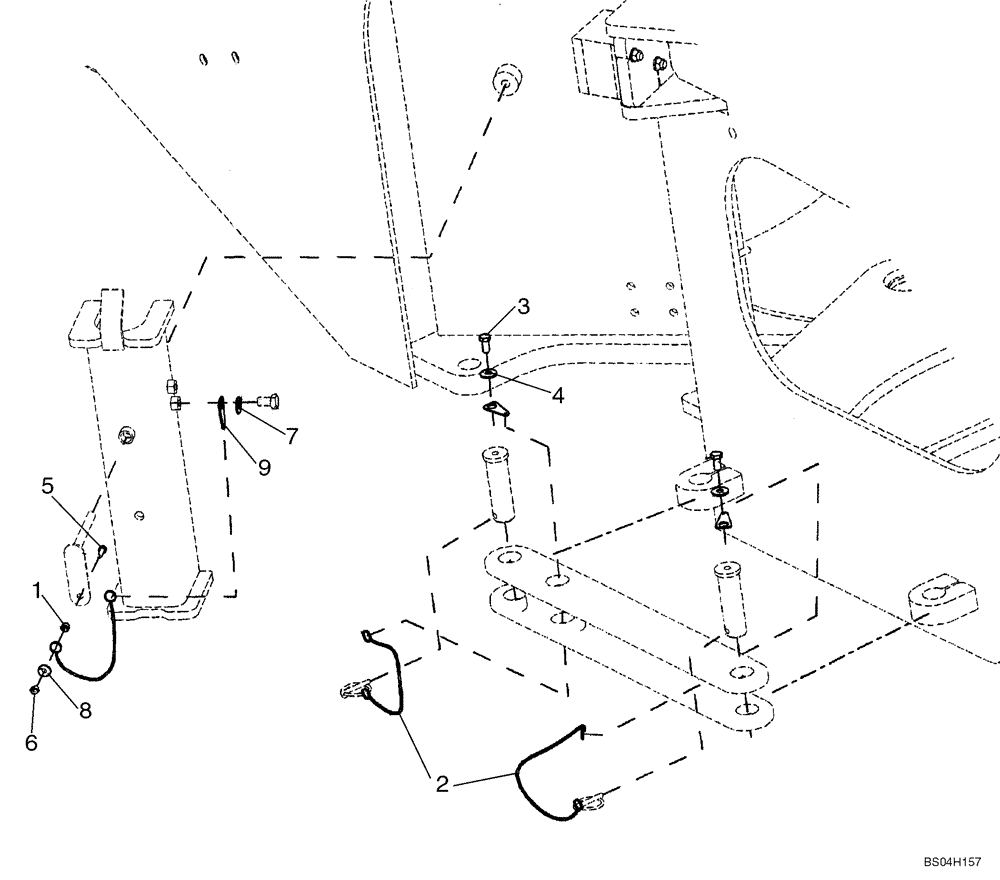 3
4
7
9
5
1
8
6
2
BS04H157