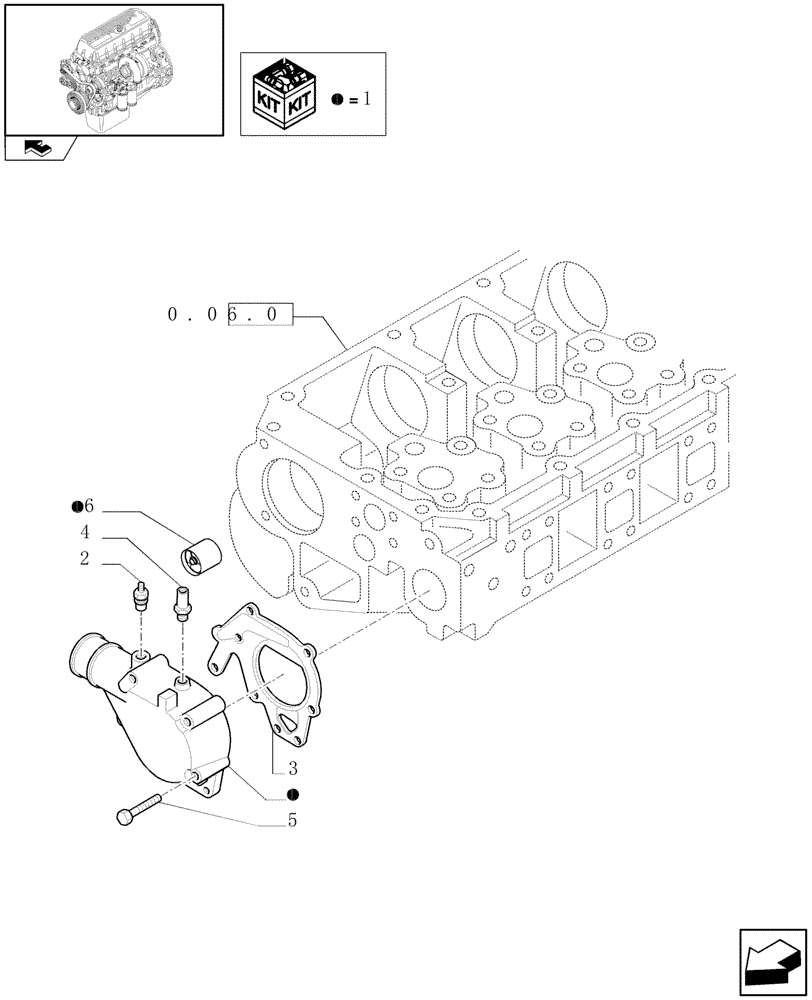 KIT KIT

● = 1

0 . 0 6 . 0

●6

4

2

3

●

5