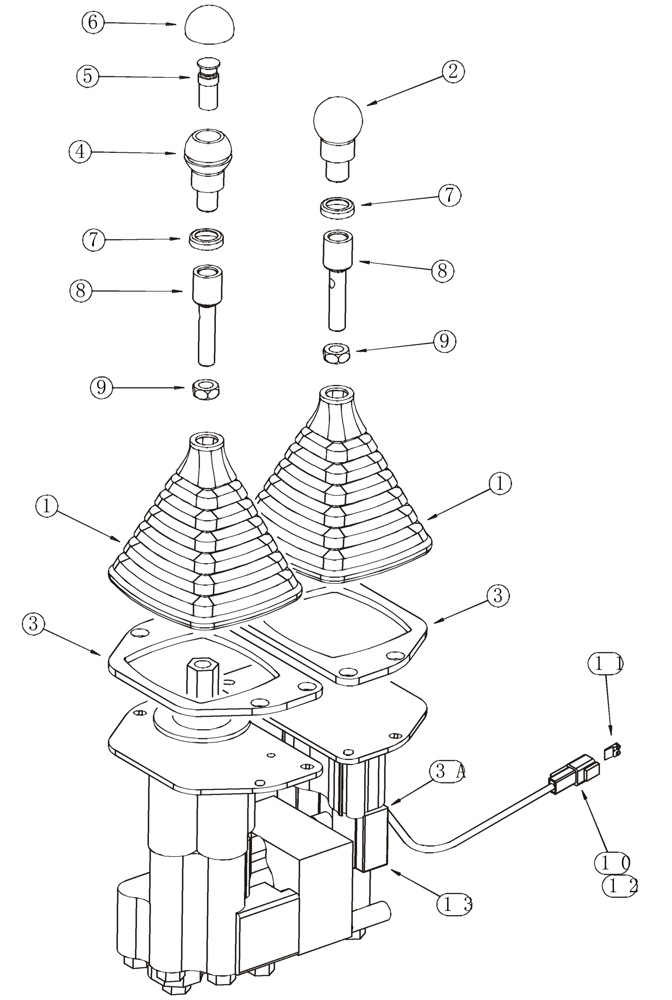 6
5
2
4
7
7
8
8
9
9
1
1
3
3
11
3A
10
12
13