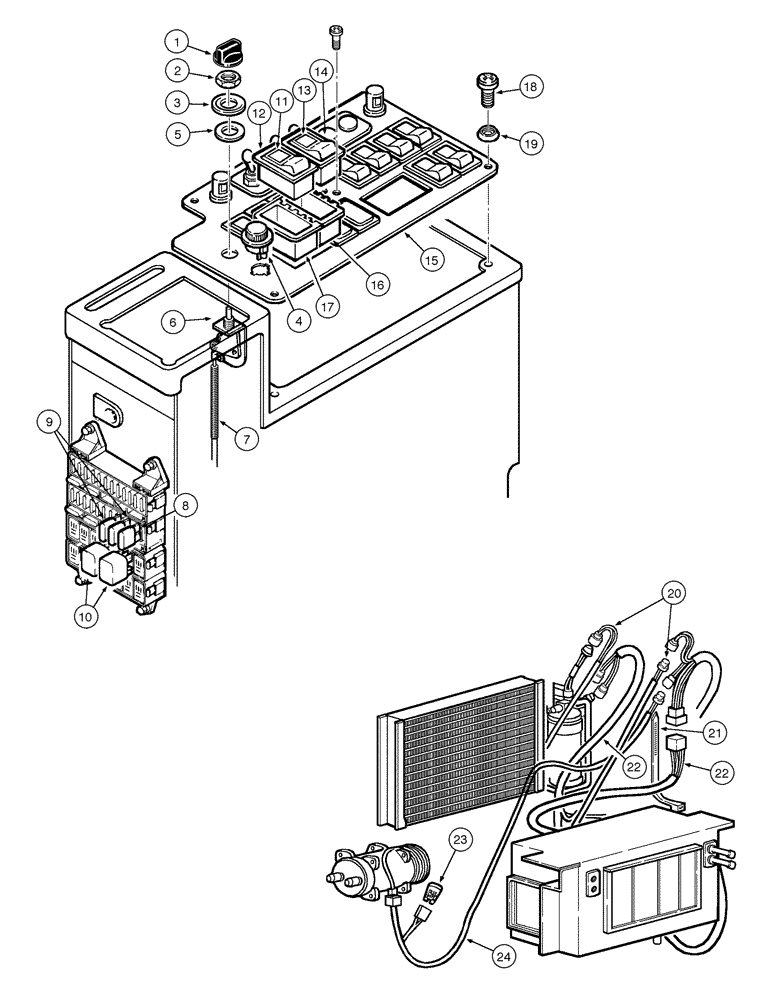 1
2
3
5
12
11
13
14
18
19
15
16
17
4
6
7
9
8
10
20
21
22
22
23
24