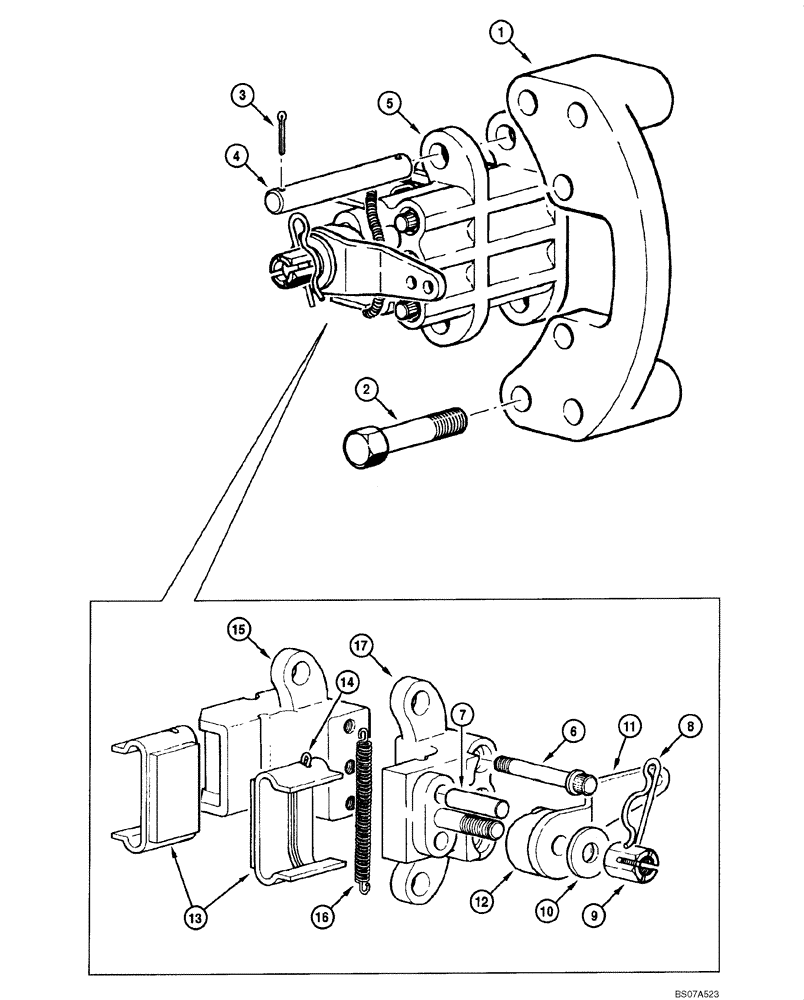 1
3
5
4
2
15
17
14
7
6
11
8
13
16
12
10
9
BS07A523