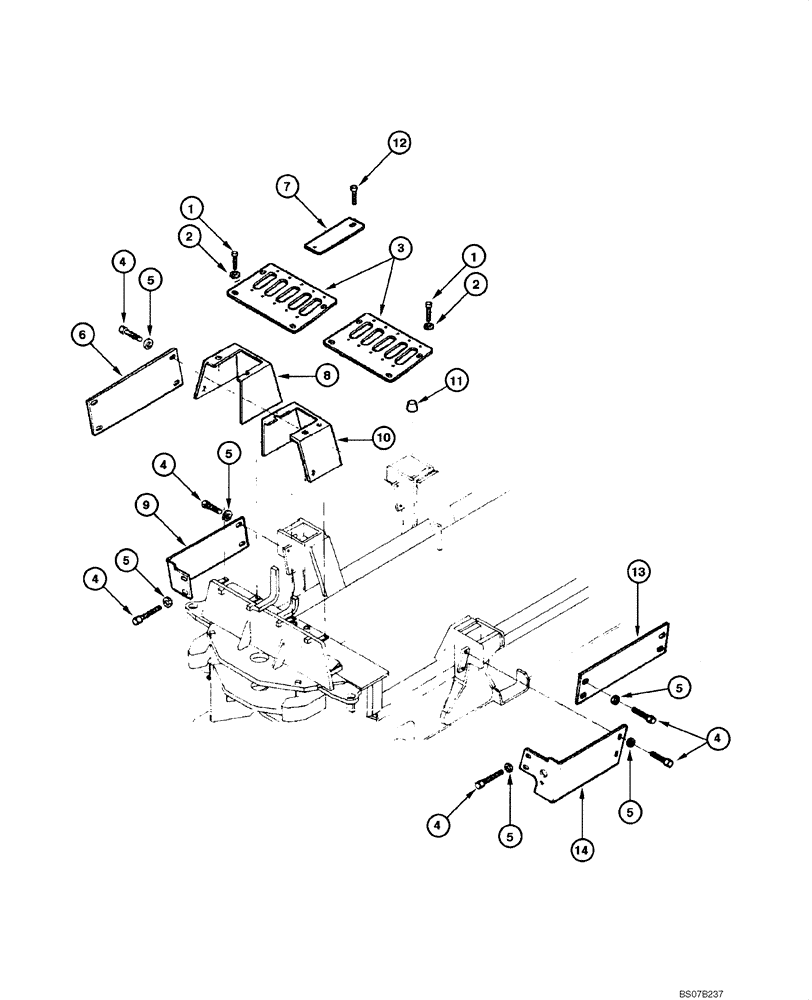 12
7
1
2
3
1
2
4
5
6
8
11
10
4
5
9
5
4
13
5
4
4
5
5
14
BS07B237