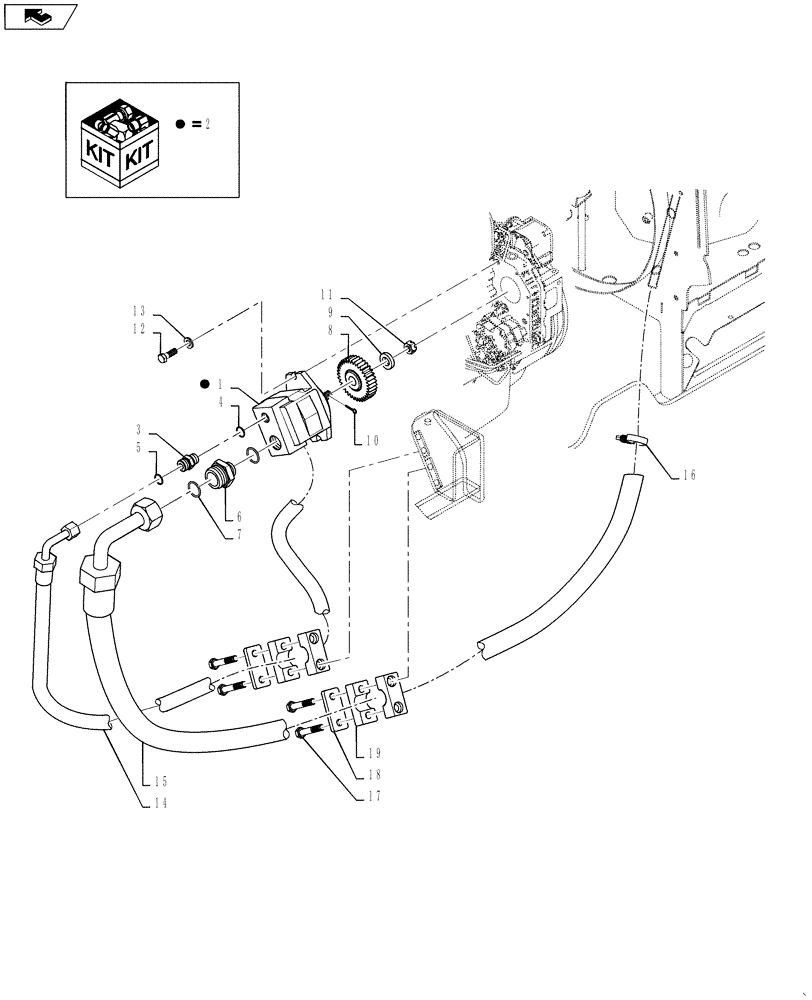 KIT KIT
● = 2

13
12
11
9
8
● 1
4
10
3
5
6
7
16
19
18
17
15
14