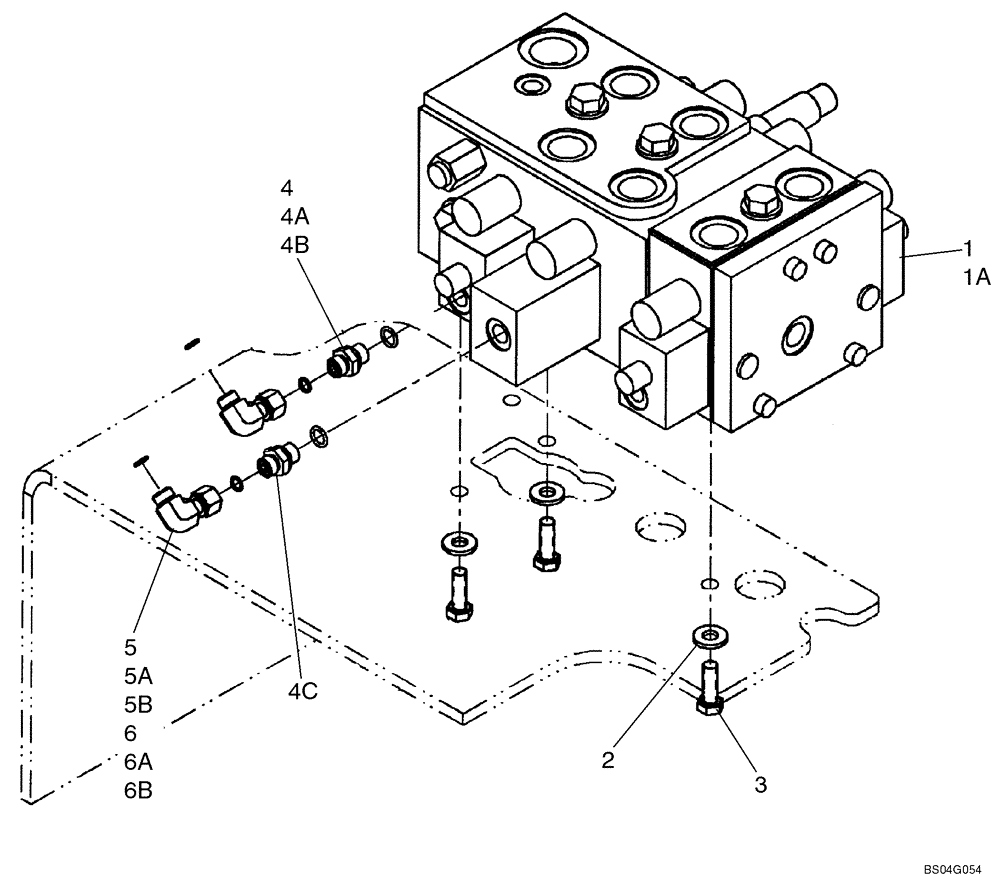 4
4A
4B

1
1A

5
5A
5B
6
6A
6B

4C

2

3

BS04G054